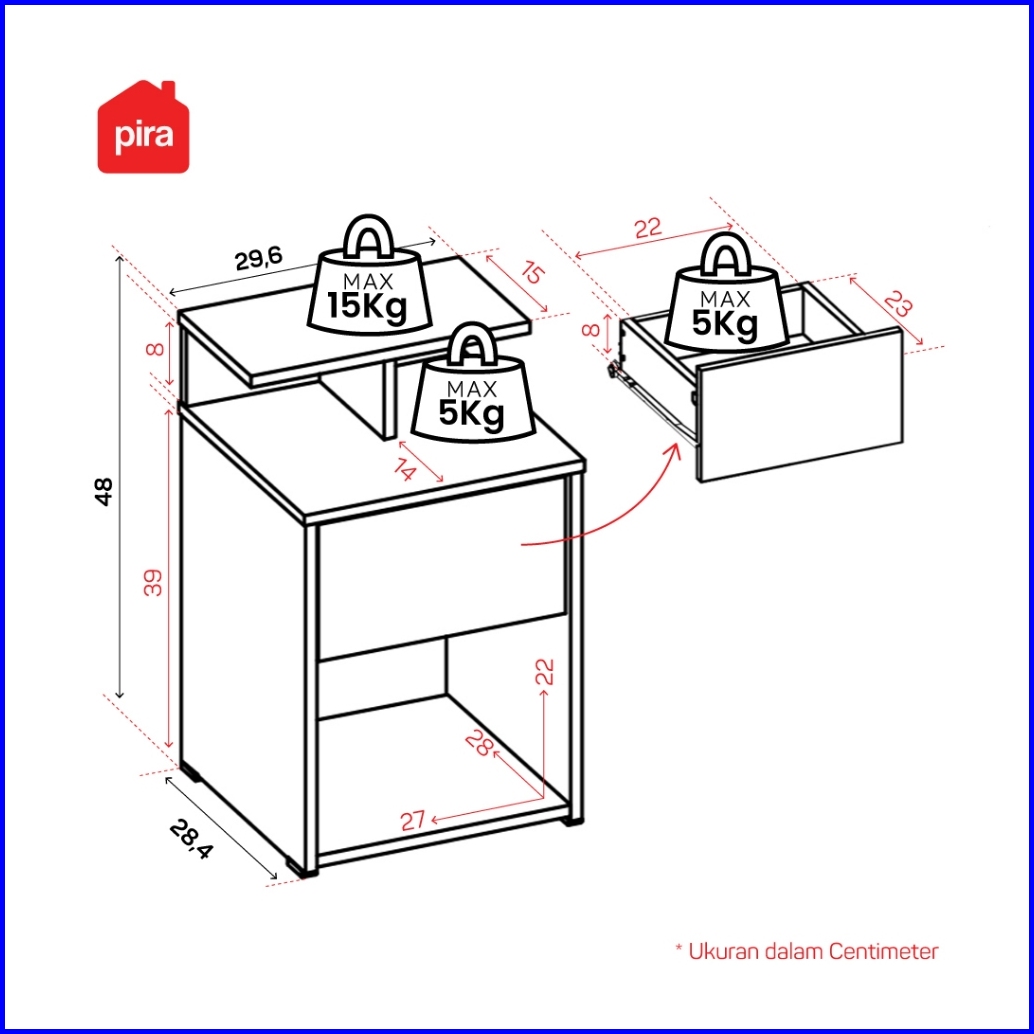 pira

29,6
MAX
15Kg
15
8
MAX
5Kg
14
48
39
22
28
27
28,4

22
MAX
5Kg
23
8

* Ukuran dalam Centimeter