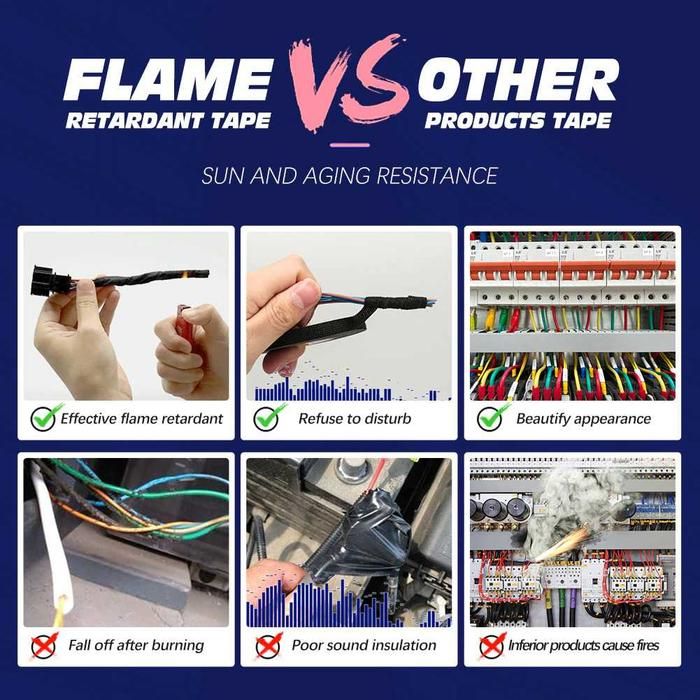 FLAME RETARDANT TAPE VS OTHER PRODUCTS TAPE

SUN AND AGING RESISTANCE

Effective flame retardant

Refuse to disturb

Beautify appearance

Fall off after burning

Poor sound insulation

Inferior products cause fires