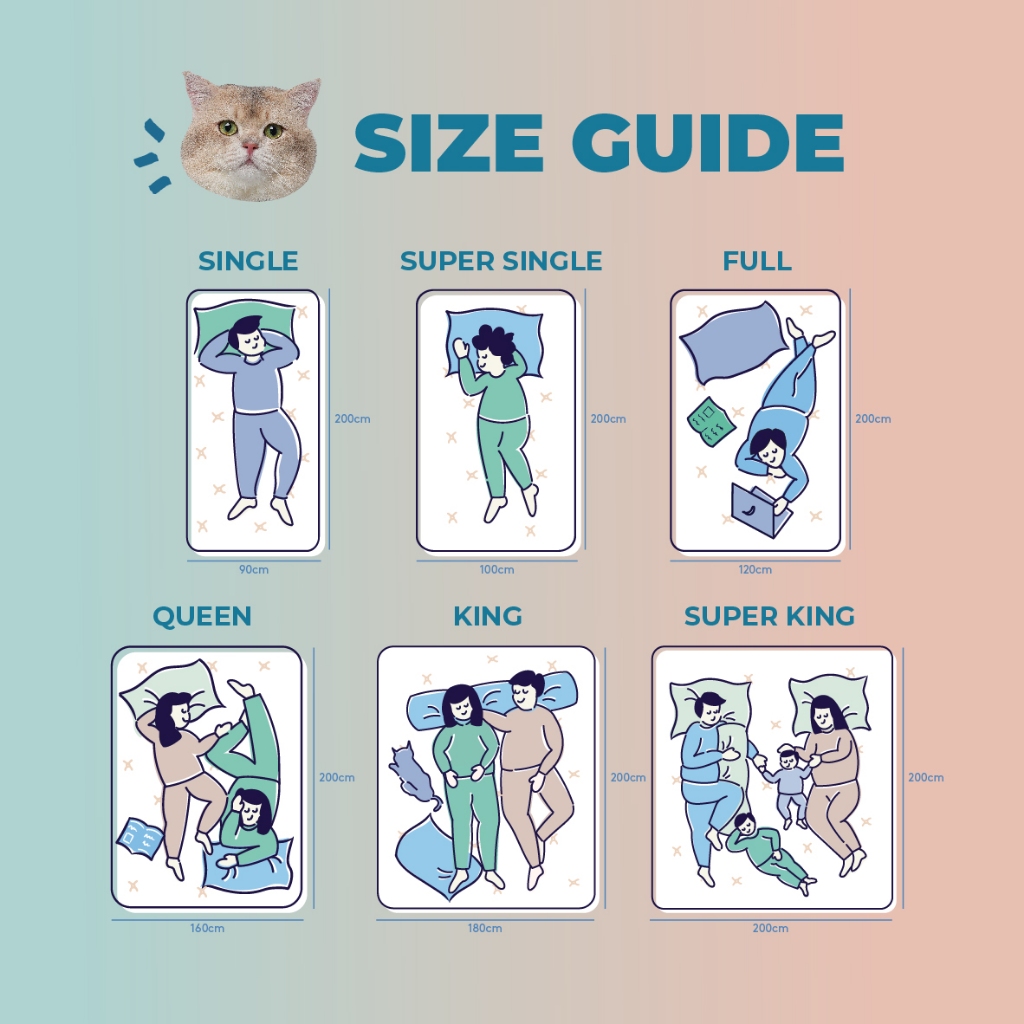 SIZE GUIDE

SINGLE

200cm

90cm

SUPER SINGLE

200cm

100cm

FULL

200cm

120cm

QUEEN

200cm

160cm

KING

200cm

180cm

SUPER KING

200cm

200cm