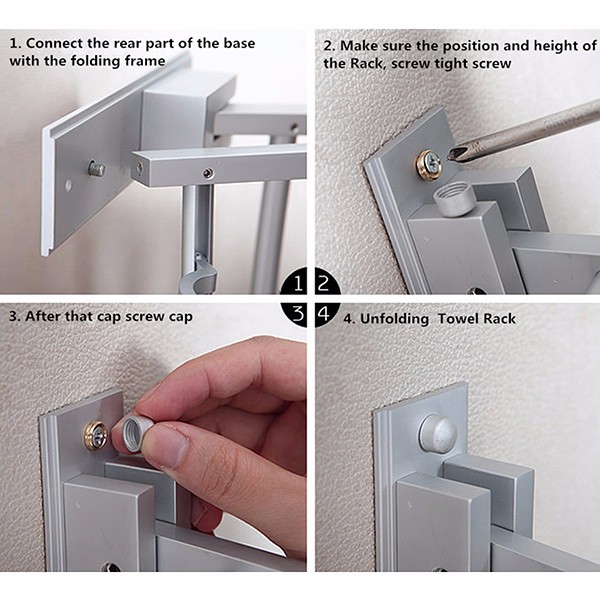 1. Connect the rear part of the base with the folding frame

2. Make sure the position and height of the Rack, screw tight screw

1 2
3 4

3. After that cap screw cap

4. Unfolding Towel Rack