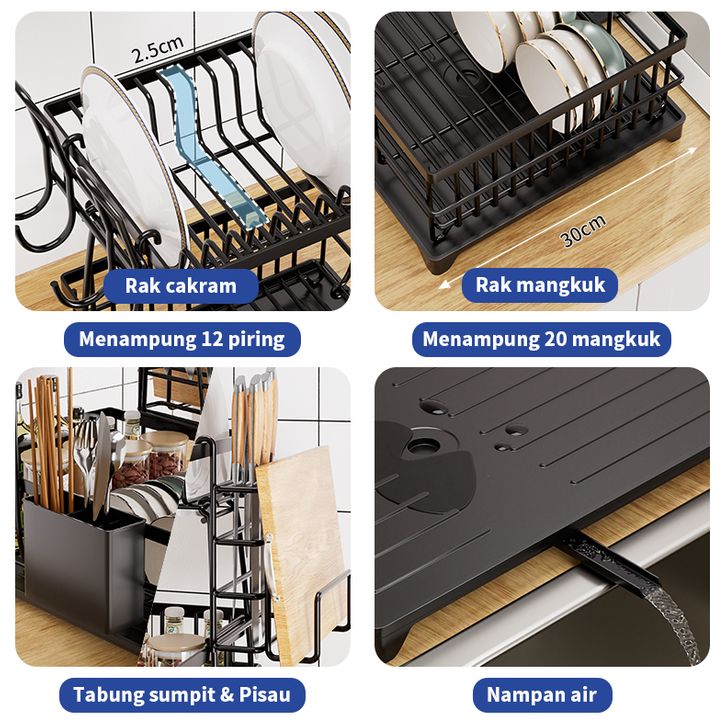 2.5cm

Rak cakram

Menampung 12 piring

30cm

Rak mangkuk

Menampung 20 mangkuk

Tabung sumpit & Pisau

Nampan air