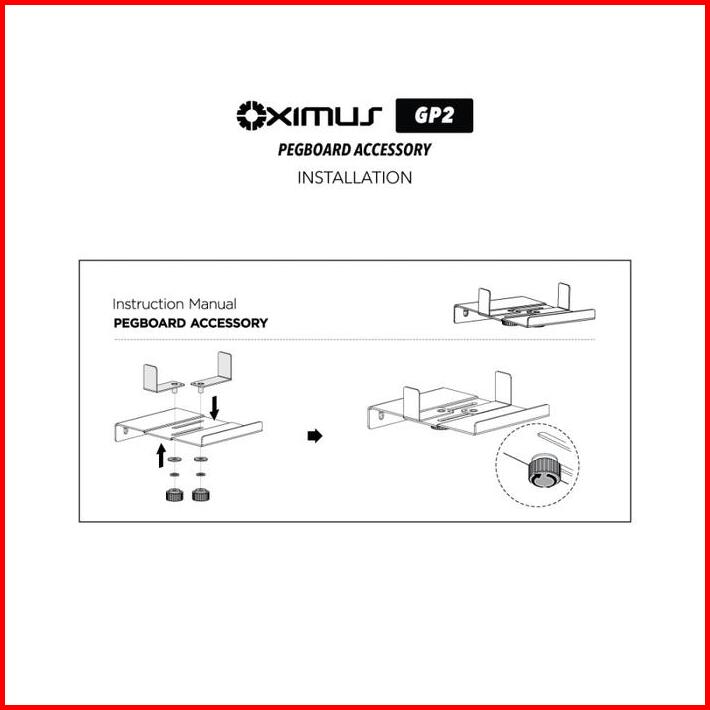 OXIMUS GP2
PEGBOARD ACCESSORY
INSTALLATION

Instruction Manual
PEGBOARD ACCESSORY