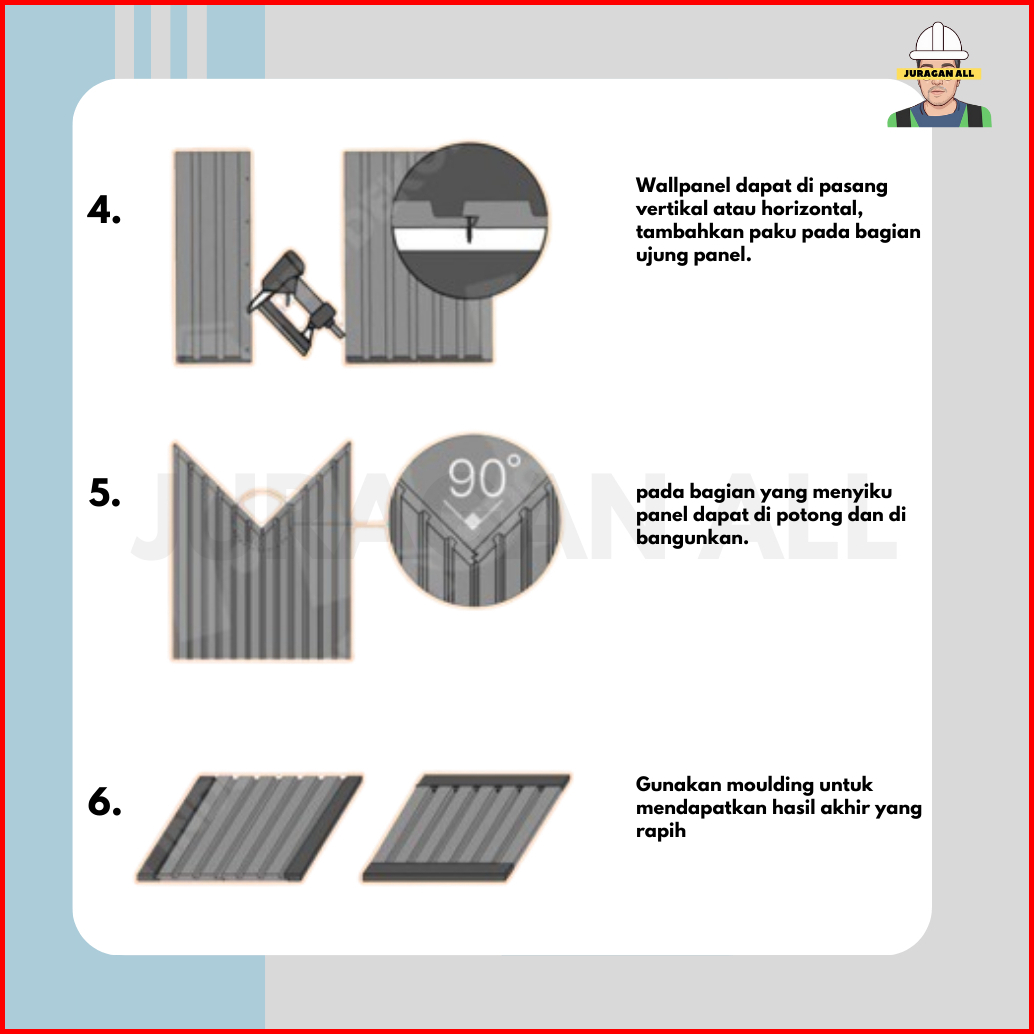 JURAGAN ALL

4.

Wallpanel dapat di pasang vertikal atau horizontal, tambahkan paku pada bagian ujung panel.

5.

90°

pada bagian yang menyiku panel dapat di potong dan di bangunkan.

JURAGAN ALL

6.

Gunakan moulding untuk mendapatkan hasil akhir yang rapih