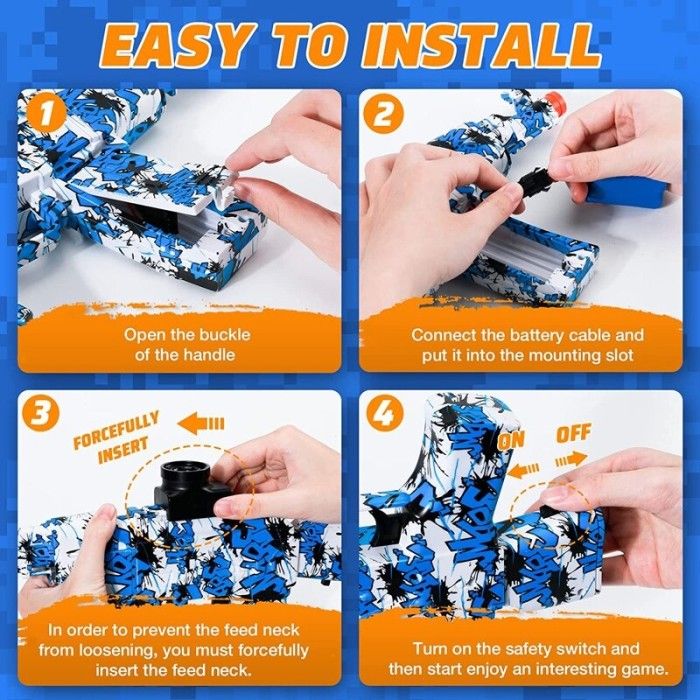 EASY TO INSTALL

1

Open the buckle of the handle

2

Connect the battery cable and put it into the mounting slot

3

FORCEFULLY INSERT

In order to prevent the feed neck from loosening, you must forcefully insert the feed neck.

4

ON

OFF

Turn on the safety switch and then start enjoy an interesting game.