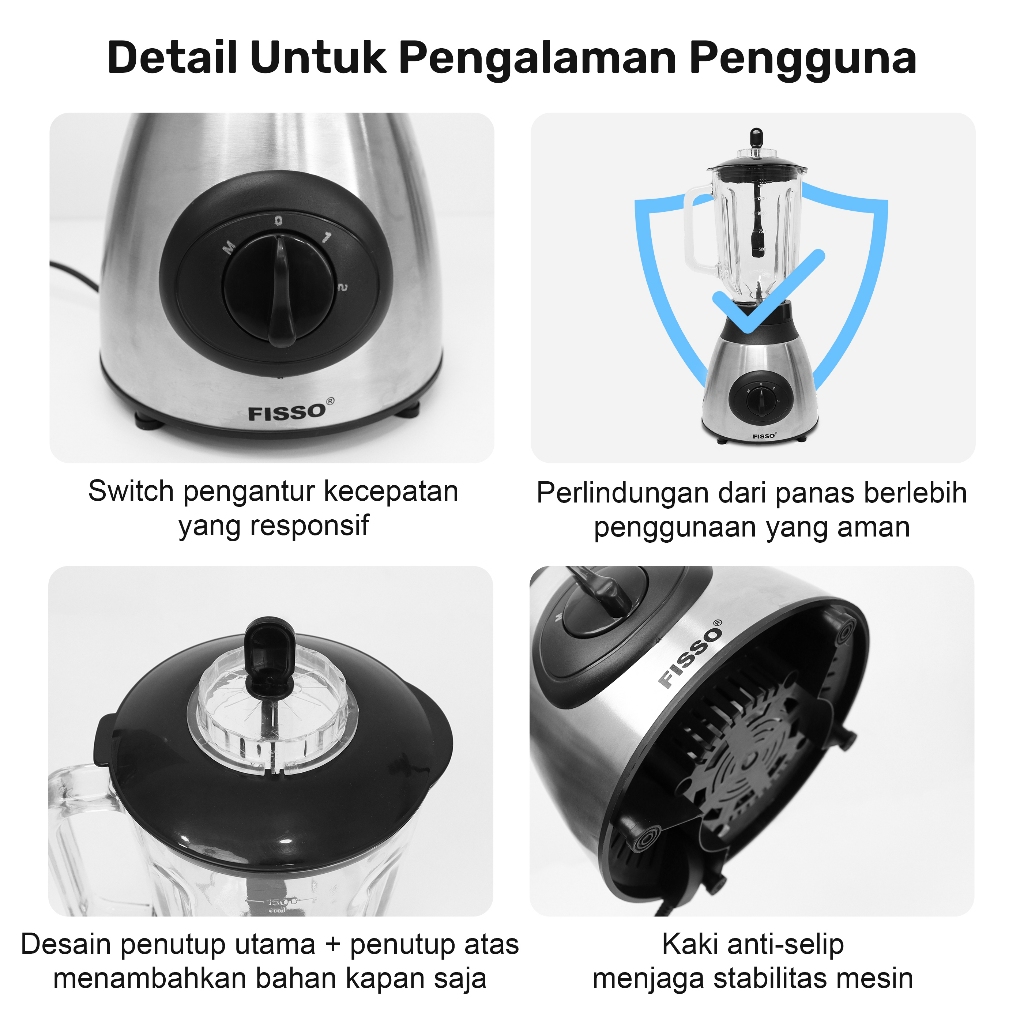 Detail Untuk Pengalaman Pengguna

M 0 1 2

FISSO®

Switch pengantur kecepatan yang responsif

FISSO

Perlindungan dari panas berlebih penggunaan yang aman

1500

Desain penutup utama + penutup atas menambahkan bahan kapan saja

FISSO®

Kaki anti-selip menjaga stabilitas mesin