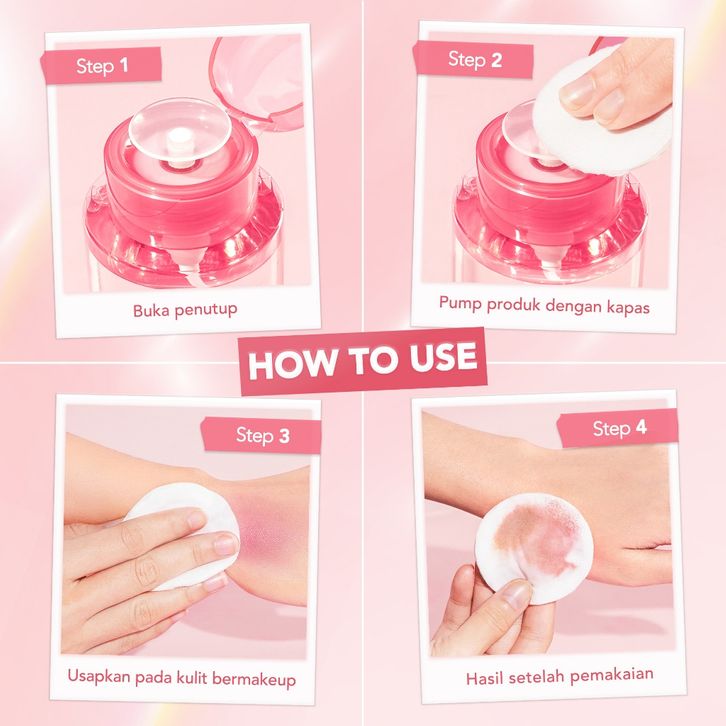 Step 1

Buka penutup

Step 2

Pump produk dengan kapas

HOW TO USE

Step 3

Usapkan pada kulit bermakeup

Step 4

Hasil setelah pemakaian