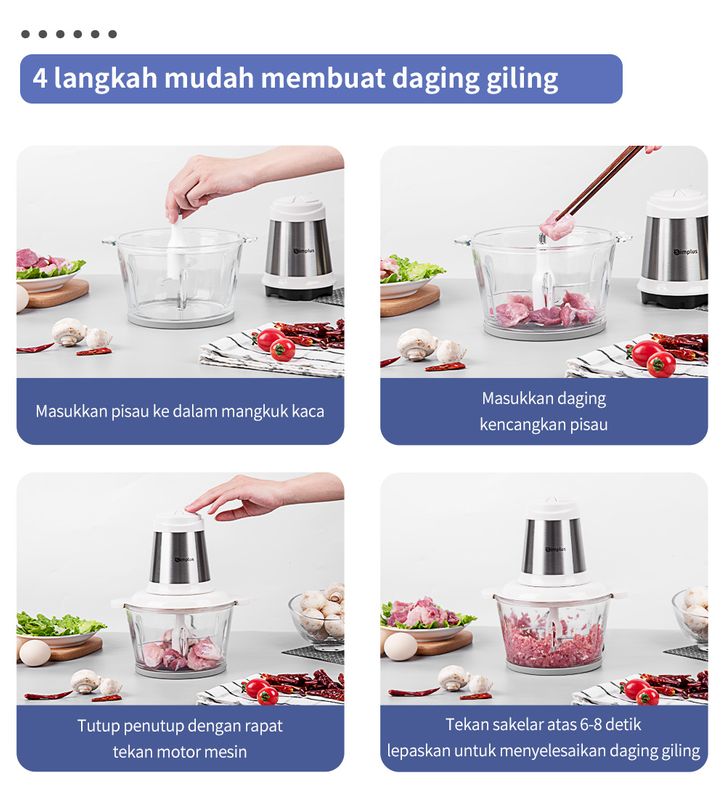 4 langkah mudah membuat daging giling

Simplus

Masukkan pisau ke dalam mangkuk kaca

Simplus

Masukkan daging
kencangkan pisau

Simplus

Tutup penutup dengan rapat
tekan motor mesin

Simplus

Tekan sakelar atas 6-8 detik
lepaskan untuk menyelesaikan daging giling