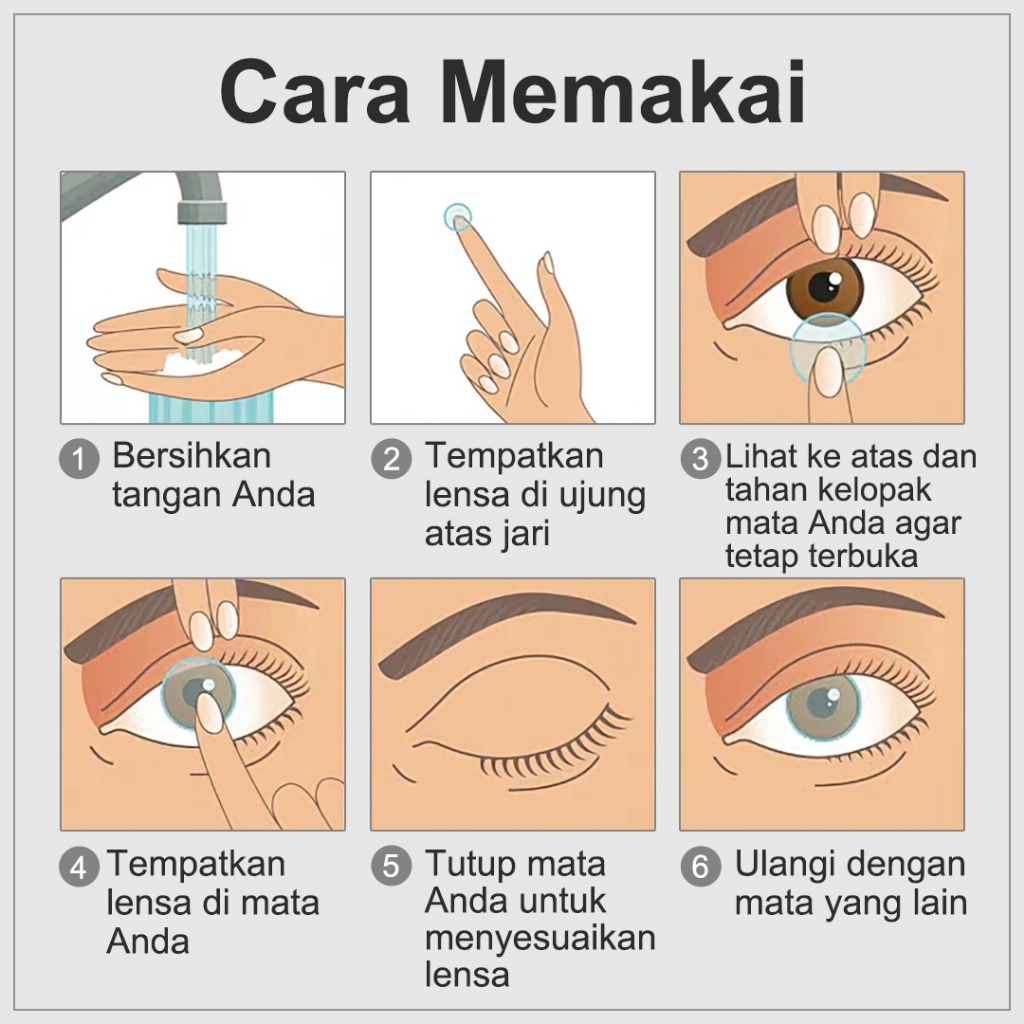 Cara Memakai

1 Bersihkan tangan Anda

2 Tempatkan lensa di ujung atas jari

3 Lihat ke atas dan tahan kelopak mata Anda agar tetap terbuka

4 Tempatkan lensa di mata Anda

5 Tutup mata Anda untuk menyesuaikan lensa

6 Ulangi dengan mata yang lain