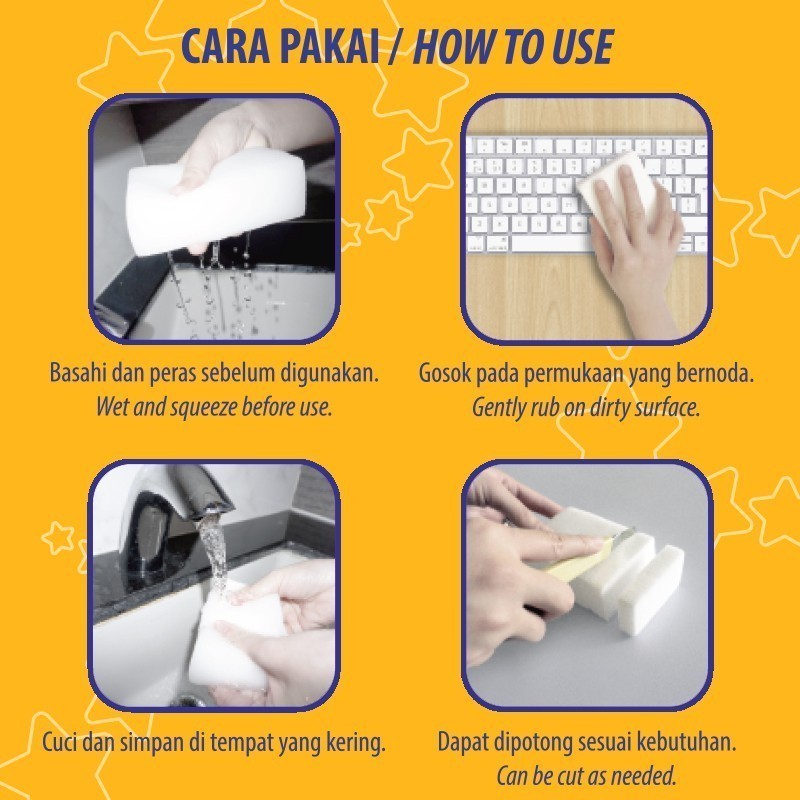 CARA PAKAI / HOW TO USE

Basahi dan peras sebelum digunakan.
Wet and squeeze before use.

Gosok pada permukaan yang bernoda.
Gently rub on dirty surface.

Cuci dan simpan di tempat yang kering.

Dapat dipotong sesuai kebutuhan.
Can be cut as needed.