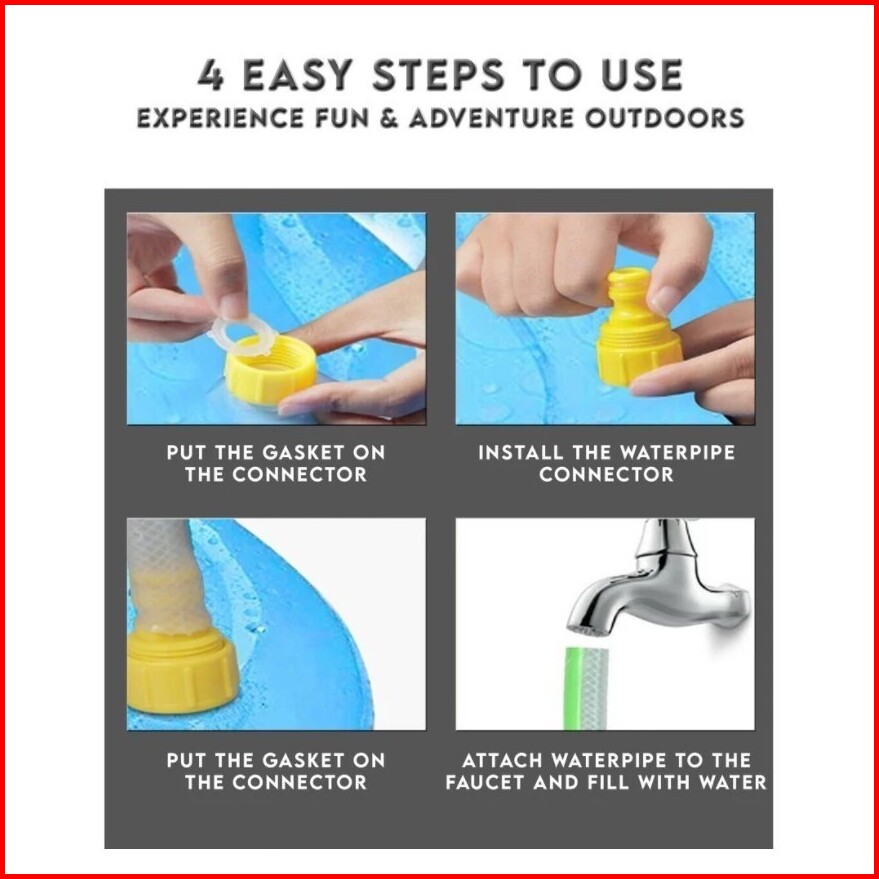 4 EASY STEPS TO USE
EXPERIENCE FUN & ADVENTURE OUTDOORS

PUT THE GASKET ON THE CONNECTOR

INSTALL THE WATERPIPE CONNECTOR

PUT THE GASKET ON THE CONNECTOR

ATTACH WATERPIPE TO THE FAUCET AND FILL WITH WATER