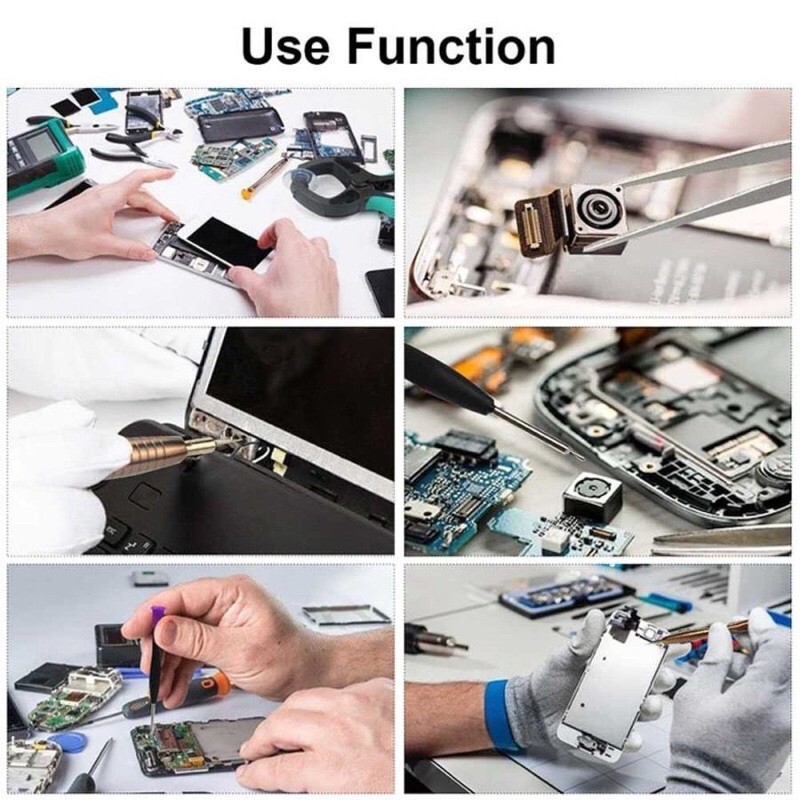 Use Function