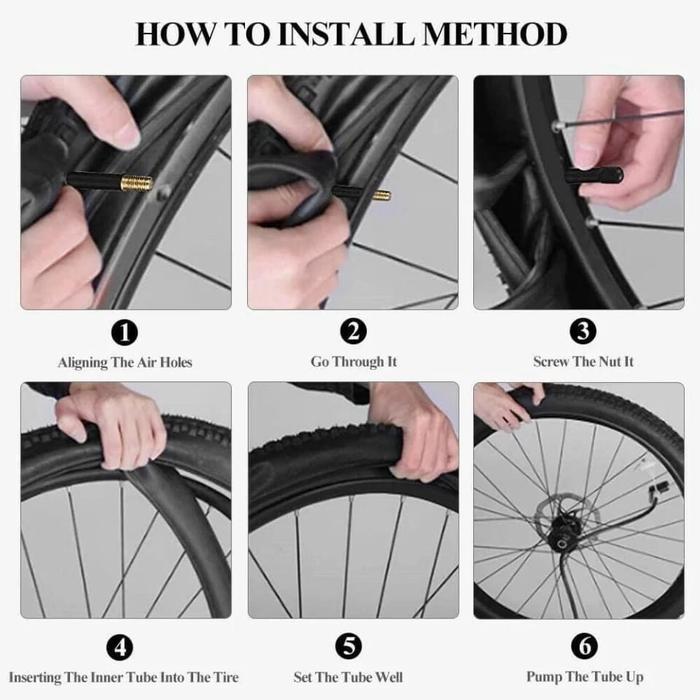 HOW TO INSTALL METHOD

1
Aligning The Air Holes

2
Go Through It

3
Screw The Nut It

4
Inserting The Inner Tube Into The Tire

5
Set The Tube Well

6
Pump The Tube Up