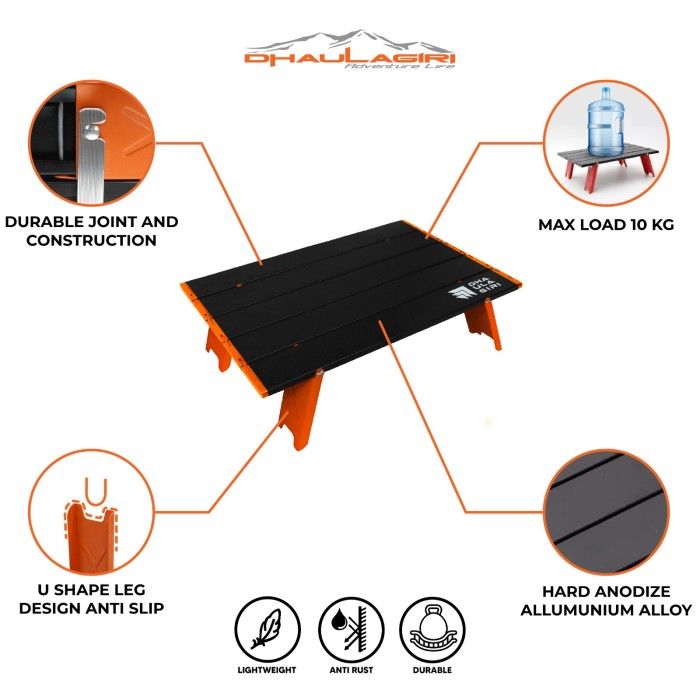 DHAULAGIRI
Adventure Life

DURABLE JOINT AND CONSTRUCTION

MAX LOAD 10 KG

DHA
ULA
GIRI

U SHAPE LEG DESIGN ANTI SLIP

HARD ANODIZE ALLUMUNIUM ALLOY

LIGHTWEIGHT

ANTI RUST

DURABLE