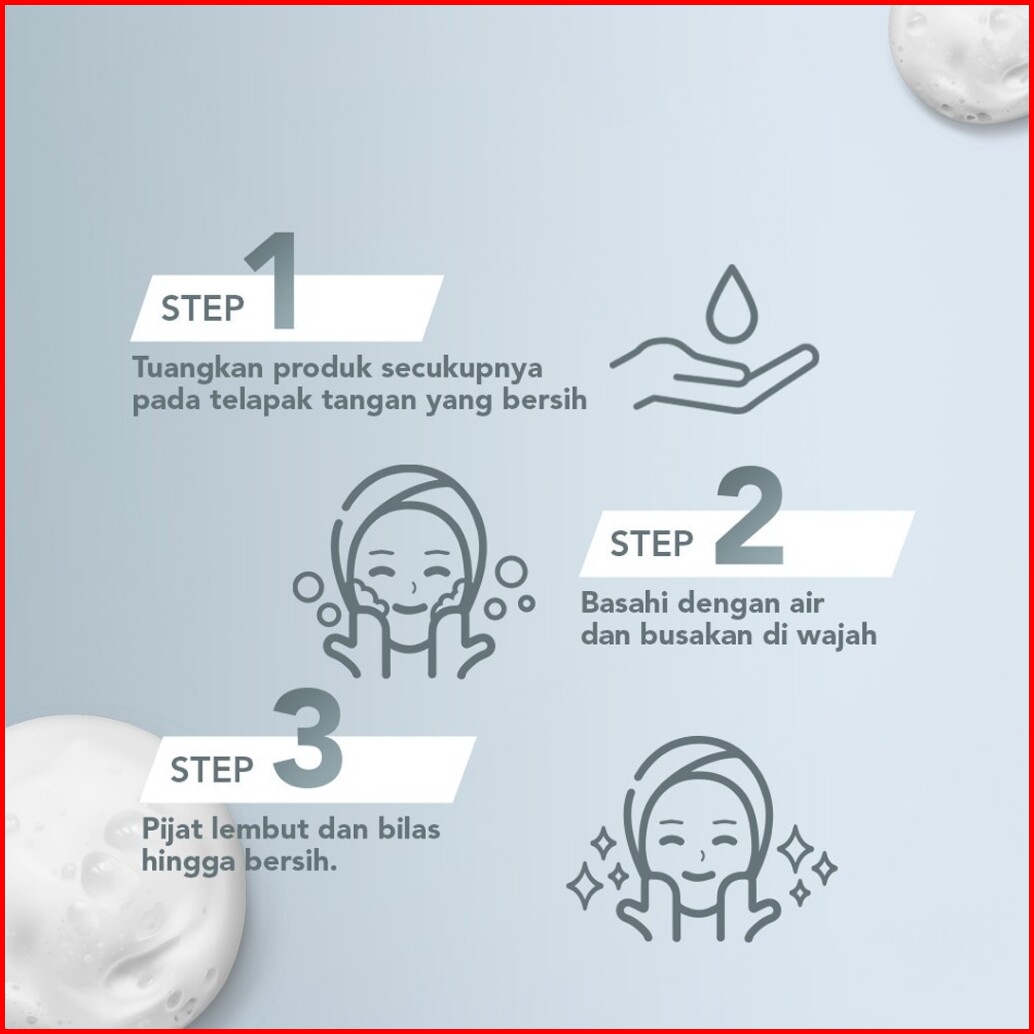 STEP 1
Tuangkan produk secukupnya pada telapak tangan yang bersih

STEP 2
Basahi dengan air dan busakan di wajah

STEP 3
Pijat lembut dan bilas hingga bersih.