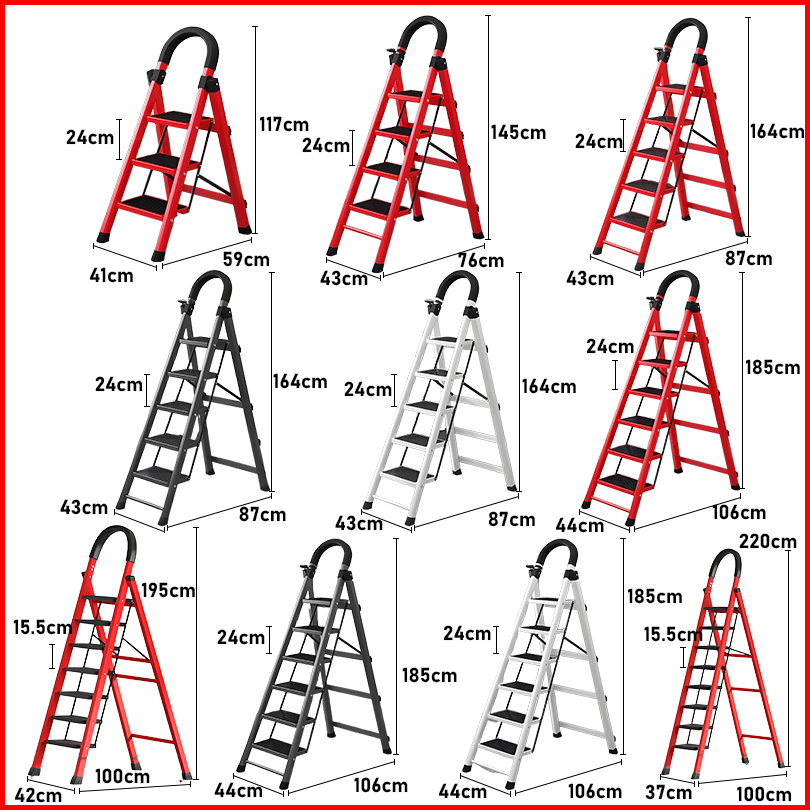 24cm
117cm
41cm
59cm

24cm
145cm
43cm
76cm

24cm
164cm
43cm
87cm

24cm
164cm
43cm
87cm

24cm
164cm
43cm
87cm

24cm
185cm
44cm
106cm

195cm
15.5cm
42cm
100cm

24cm
185cm
44cm
106cm

24cm
185cm
44cm
106cm

220cm
15.5cm
37cm
100cm