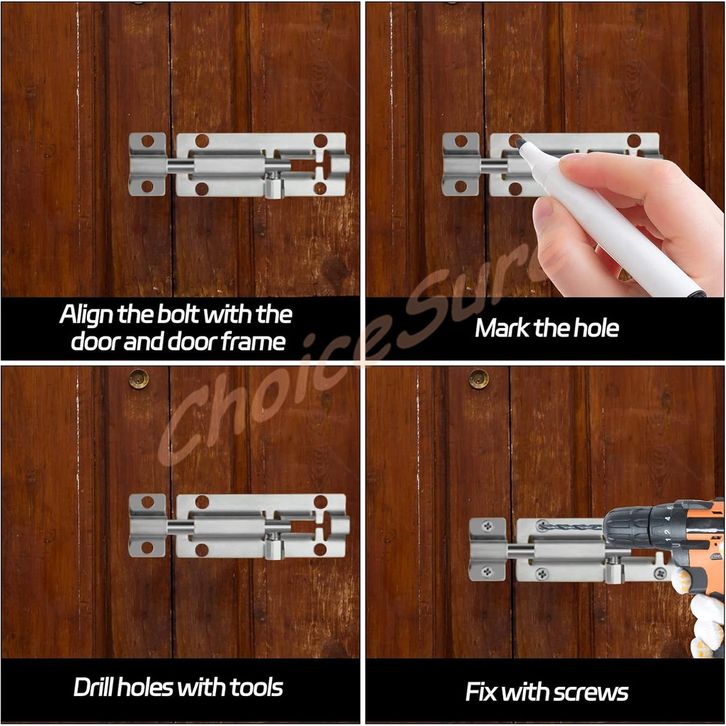 Align the bolt with the door and door frame

Mark the hole

ChoiceSure

Drill holes with tools

Fix with screws