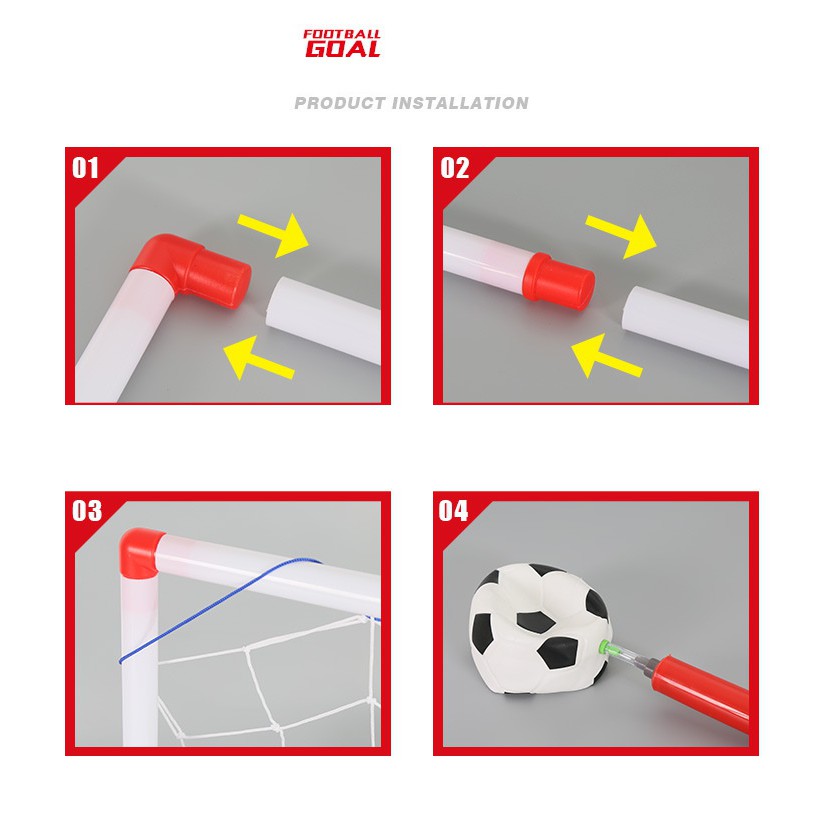 FOOTBALL GOAL

PRODUCT INSTALLATION

01

02

03

04