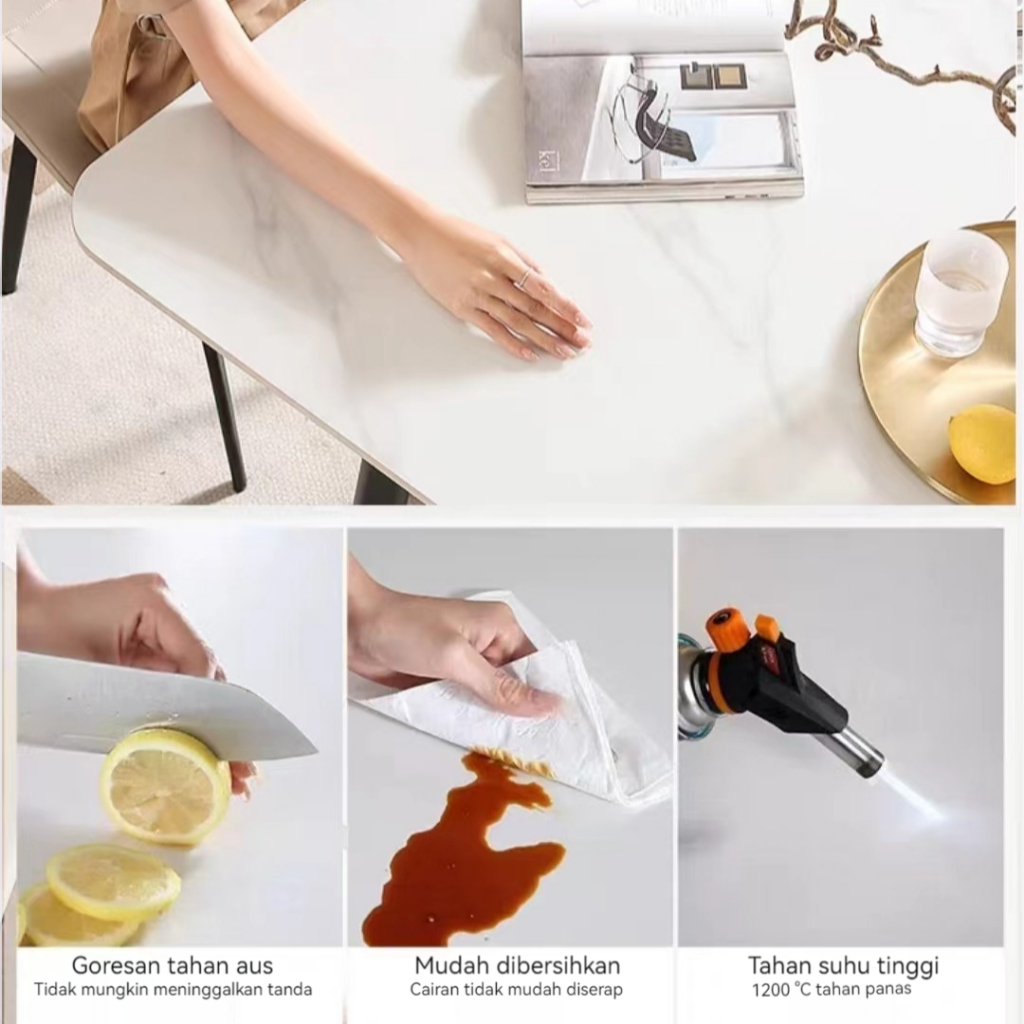 Goresan tahan aus
Tidak mungkin meninggalkan tanda

Mudah dibersihkan
Cairan tidak mudah diserap

Tahan suhu tinggi
1200 °C tahan panas