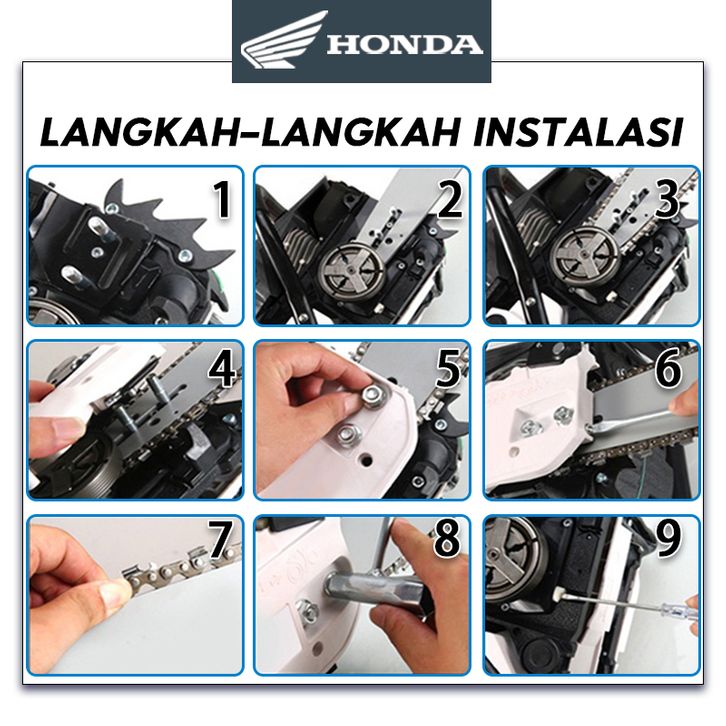 HONDA

LANGKAH-LANGKAH INSTALASI

1
2
3
4
5
6
7
8
9