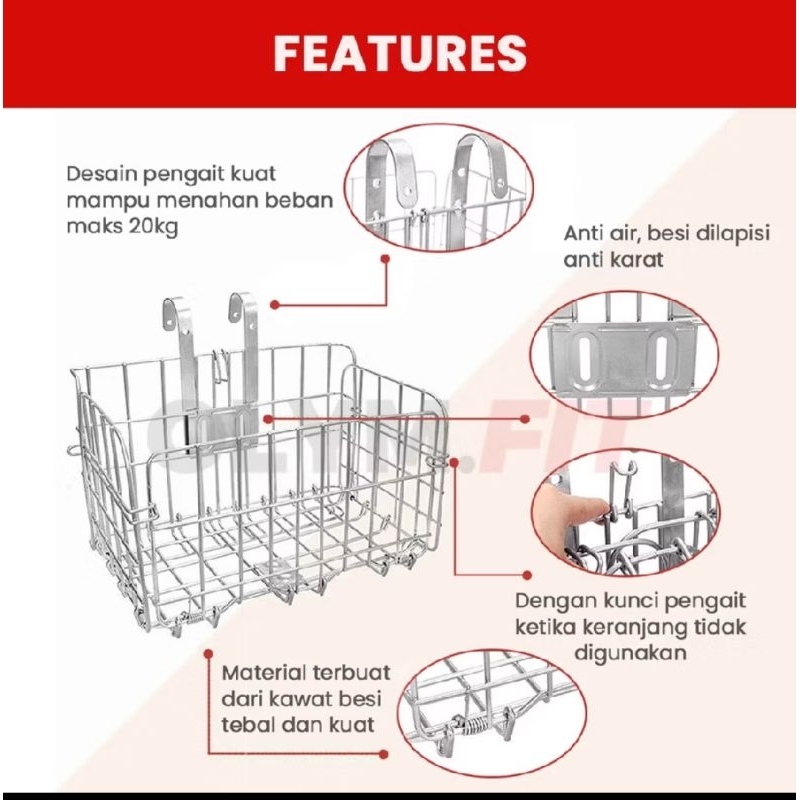 FEATURES

Desain pengait kuat mampu menahan beban maks 20kg

Anti air, besi dilapisi anti karat

OLYM.FIT

Dengan kunci pengait ketika keranjang tidak digunakan

Material terbuat dari kawat besi tebal dan kuat