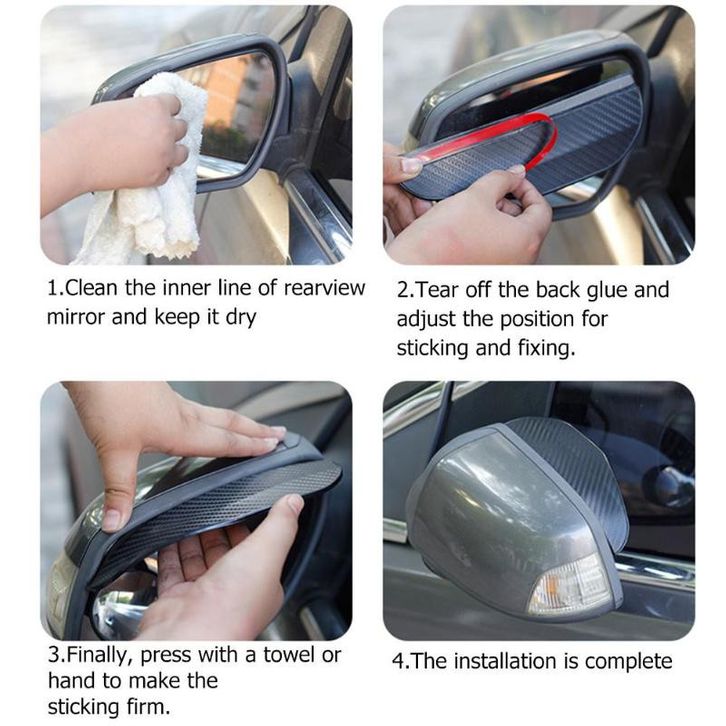 1.Clean the inner line of rearview mirror and keep it dry

2.Tear off the back glue and adjust the position for sticking and fixing.

3.Finally, press with a towel or hand to make the sticking firm.

4.The installation is complete