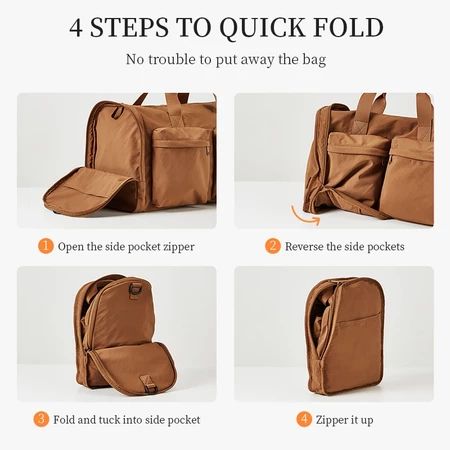 4 STEPS TO QUICK FOLD

No trouble to put away the bag

1 Open the side pocket zipper

2 Reverse the side pockets

3 Fold and tuck into side pocket

4 Zipper it up