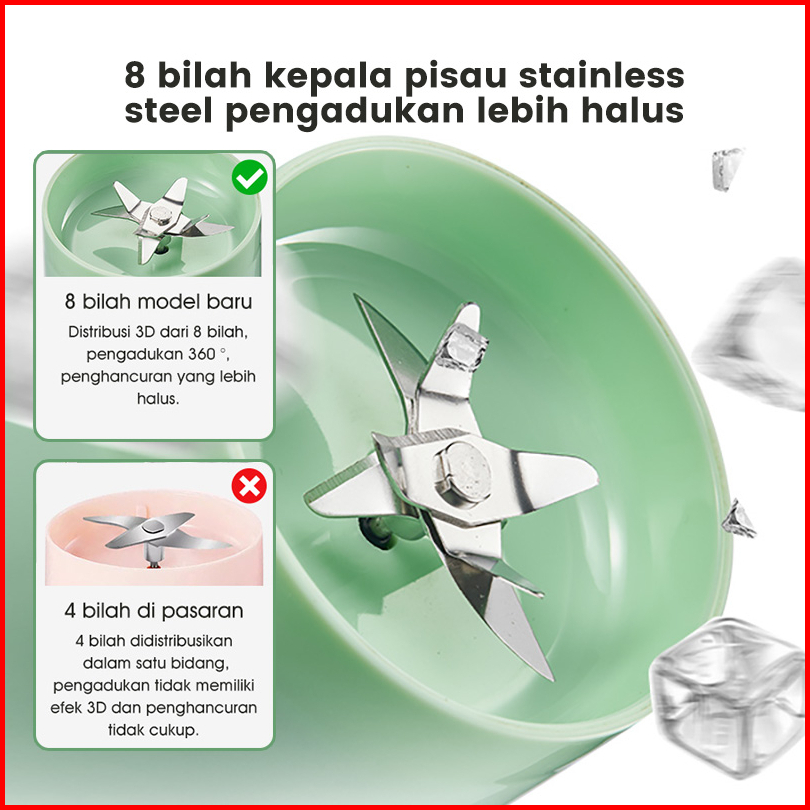 8 bilah kepala pisau stainless steel pengadukan lebih halus

8 bilah model baru

Distribusi 3D dari 8 bilah, pengadukan 360 °, penghancuran yang lebih halus.

4 bilah di pasaran

4 bilah didistribusikan dalam satu bidang, pengadukan tidak memiliki efek 3D dan penghancuran tidak cukup.