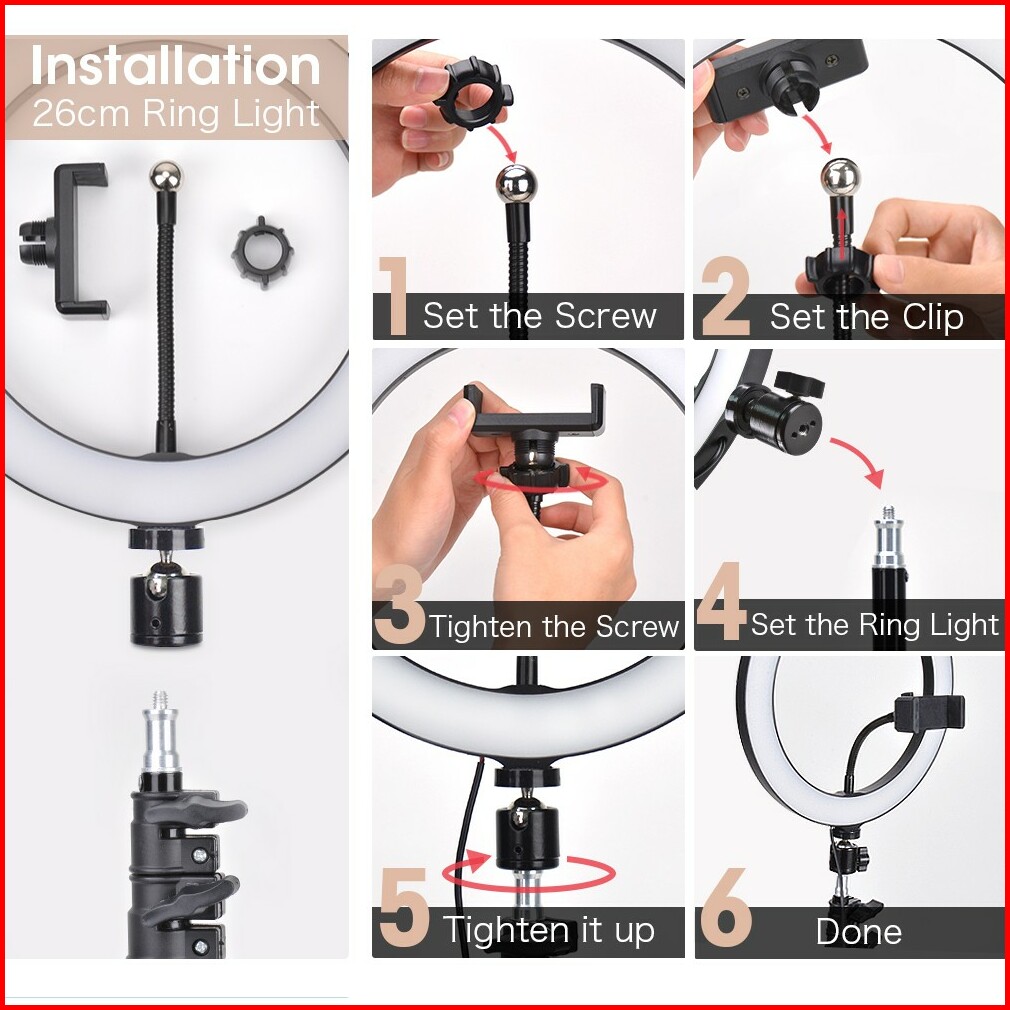 Installation
26cm Ring Light

1 Set the Screw

2 Set the Clip

3 Tighten the Screw

4 Set the Ring Light

5 Tighten it up

6 Done