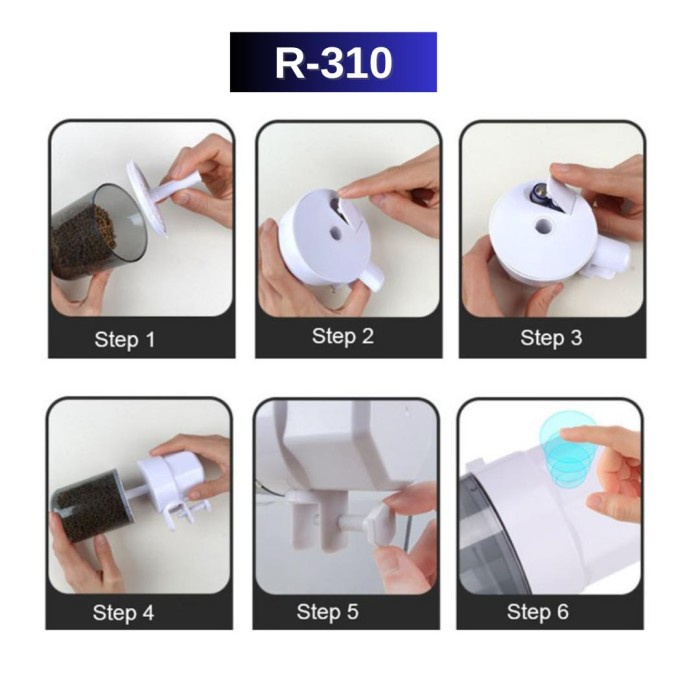 R-310

Step 1

Step 2

Step 3

Step 4

Step 5

Step 6