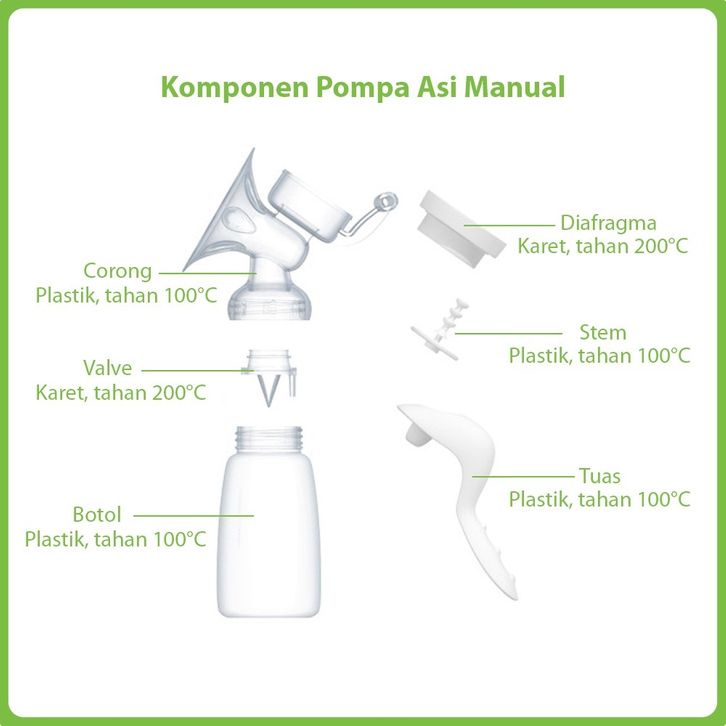 Komponen Pompa Asi Manual

Corong
Plastik, tahan 100°C

Valve
Karet, tahan 200°C

Botol
Plastik, tahan 100°C

Diafragma
Karet, tahan 200°C

Stem
Plastik, tahan 100°C

Tuas
Plastik, tahan 100°C