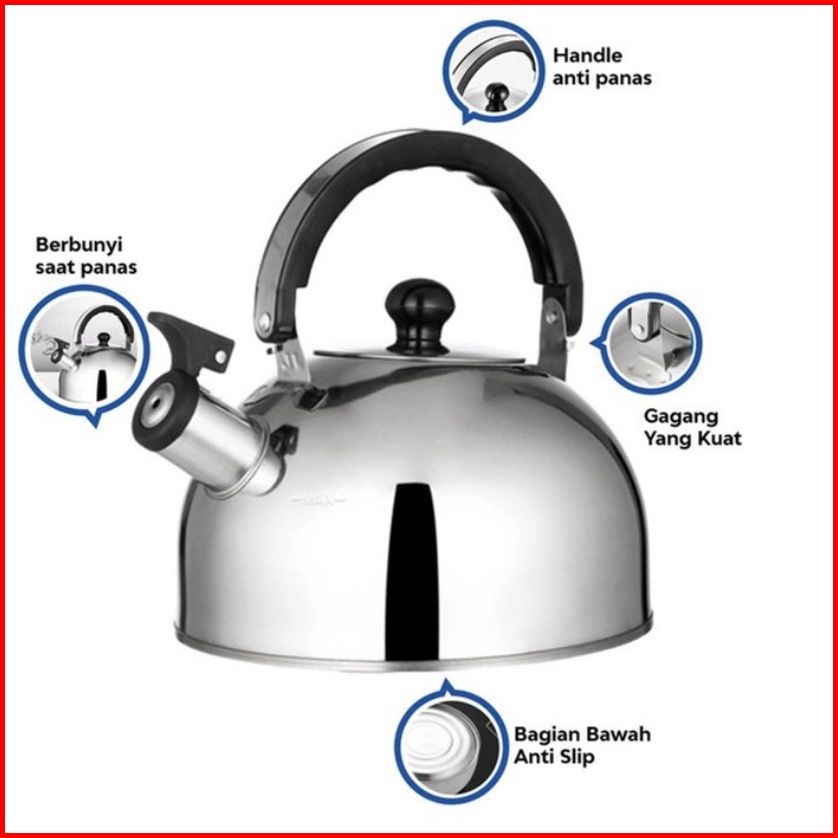 Handle anti panas

Berbunyi saat panas

Gagang Yang Kuat

MAX

Bagian Bawah Anti Slip