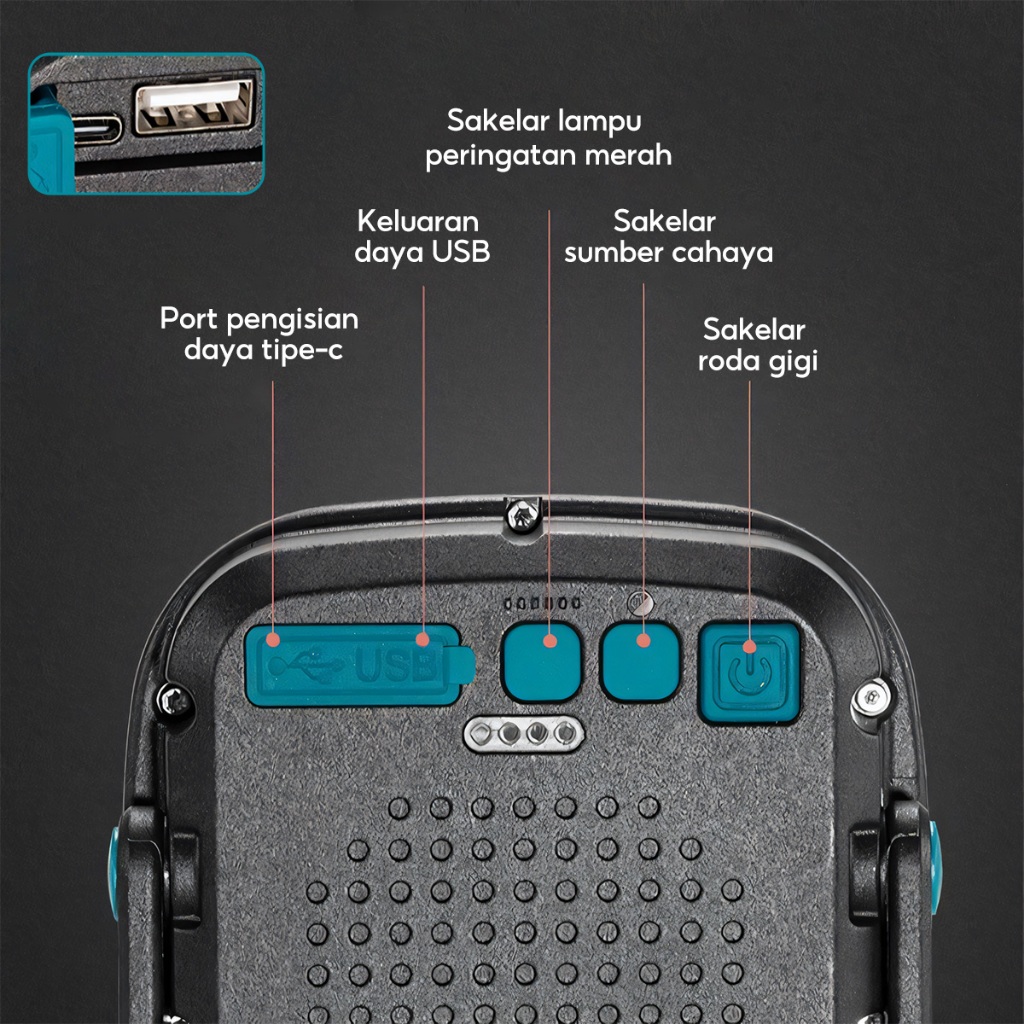 Sakelar lampu peringatan merah

Keluaran daya USB

Sakelar sumber cahaya

Port pengisian daya tipe-c

Sakelar roda gigi

USB