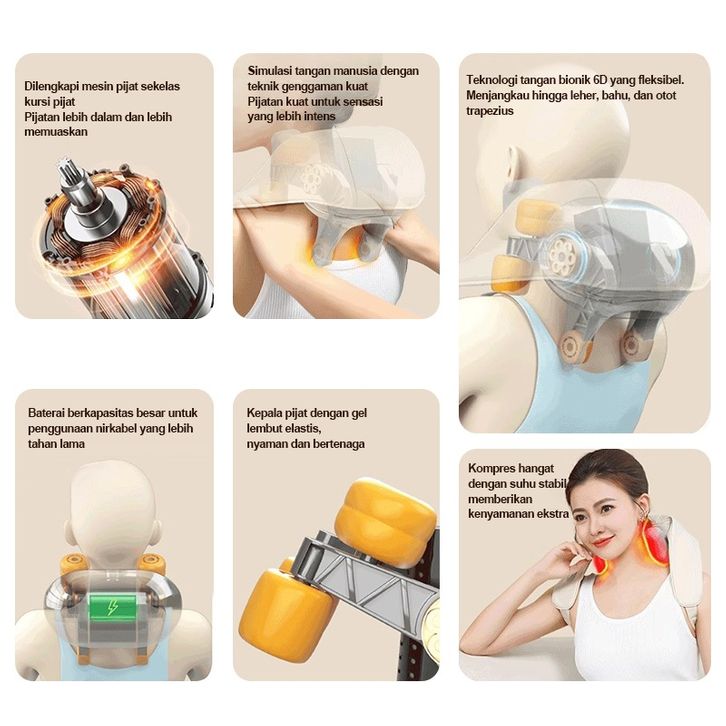 Dilengkapi mesin pijat sekelas kursi pijat
Pijatan lebih dalam dan lebih memuaskan

Simulasi tangan manusia dengan teknik genggaman kuat
Pijatan kuat untuk sensasi yang lebih intens

Teknologi tangan bionik 6D yang fleksibel.
Menjangkau hingga leher, bahu, dan otot trapezius

Baterai berkapasitas besar untuk penggunaan nirkabel yang lebih tahan lama

Kepala pijat dengan gel lembut elastis, nyaman dan bertenaga

Kompres hangat dengan suhu stabil memberikan kenyamanan ekstra