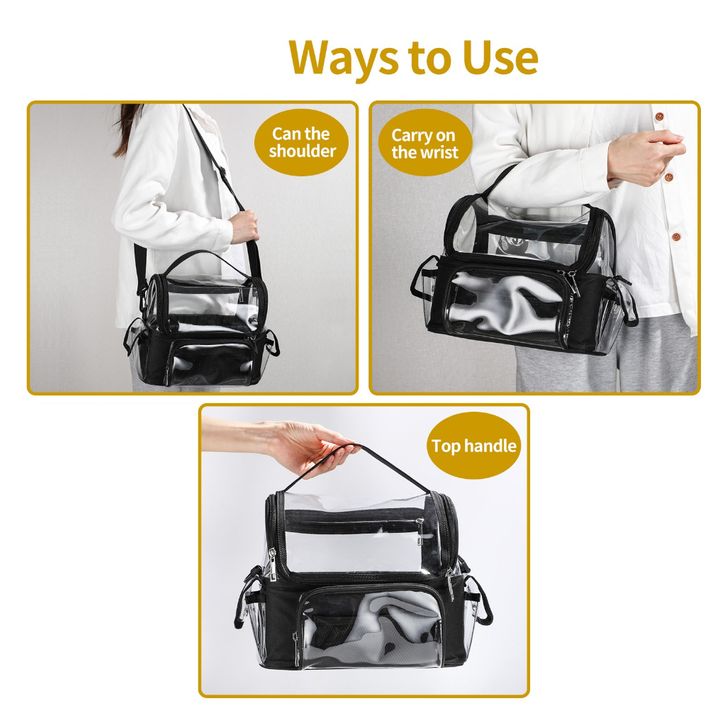 Ways to Use

Can the shoulder

Carry on the wrist

Top handle