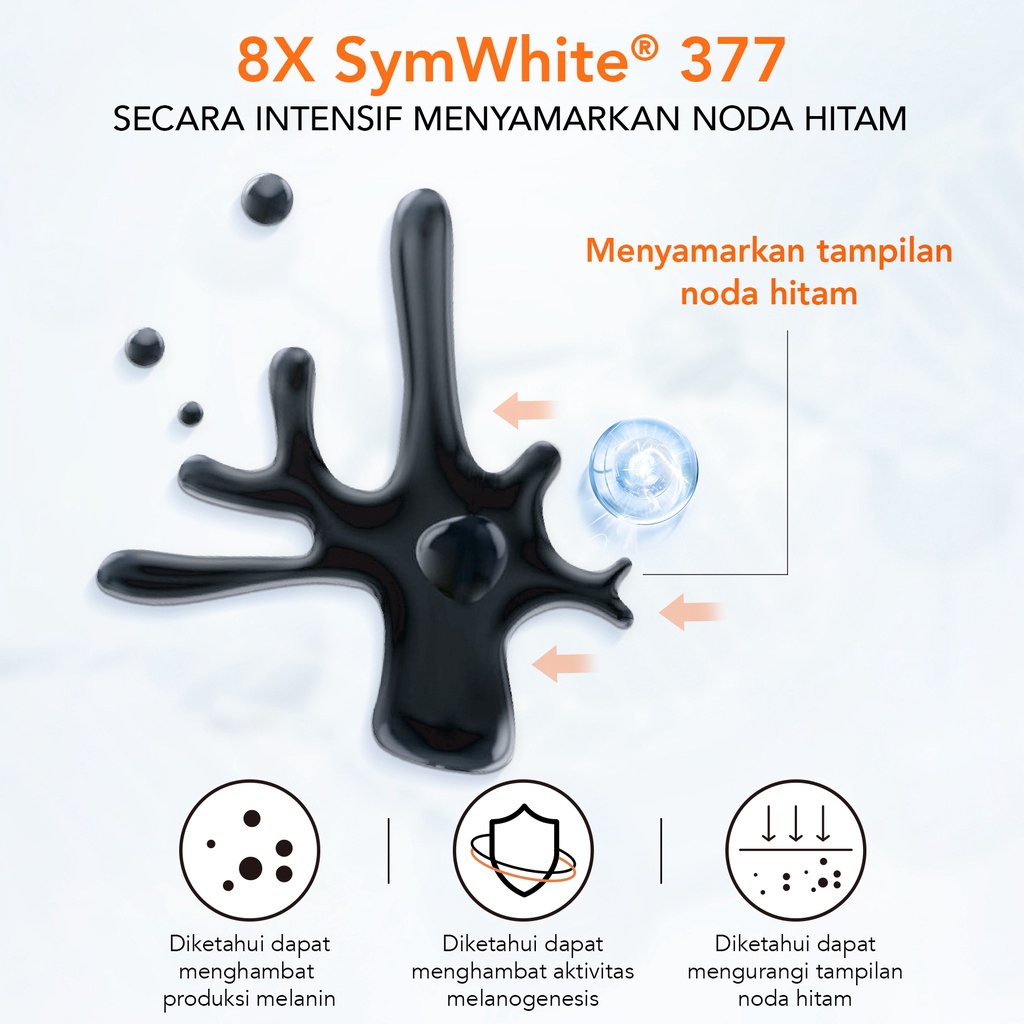 8X SymWhite® 377
SECARA INTENSIF MENYAMARKAN NODA HITAM

Menyamarkan tampilan noda hitam

Diketahui dapat menghambat produksi melanin

Diketahui dapat menghambat aktivitas melanogenesis

Diketahui dapat mengurangi tampilan noda hitam