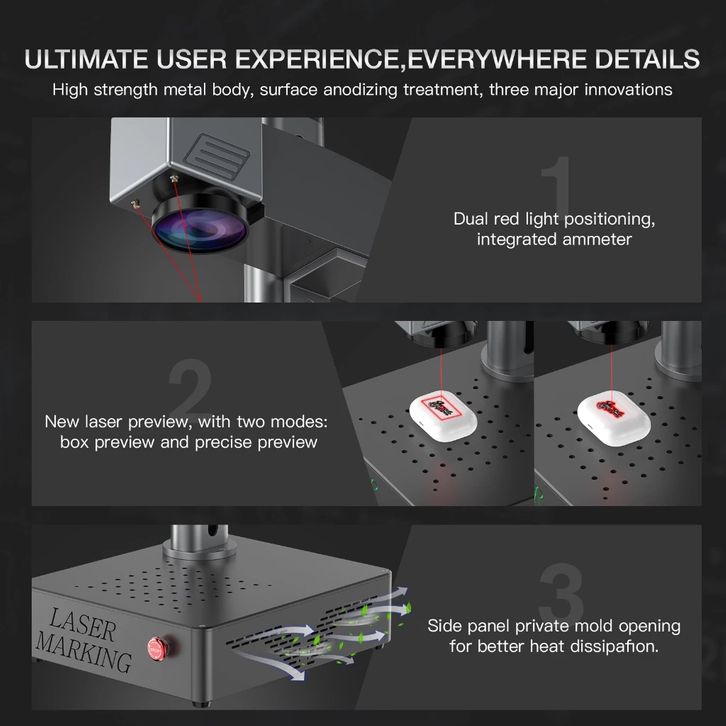 ULTIMATE USER EXPERIENCE,EVERYWHERE DETAILS
High strength metal body, surface anodizing treatment, three major innovations

1
Dual red light positioning, integrated ammeter

2
New laser preview, with two modes: box preview and precise preview

LASER MARKING

3
Side panel private mold opening for better heat dissipafion.