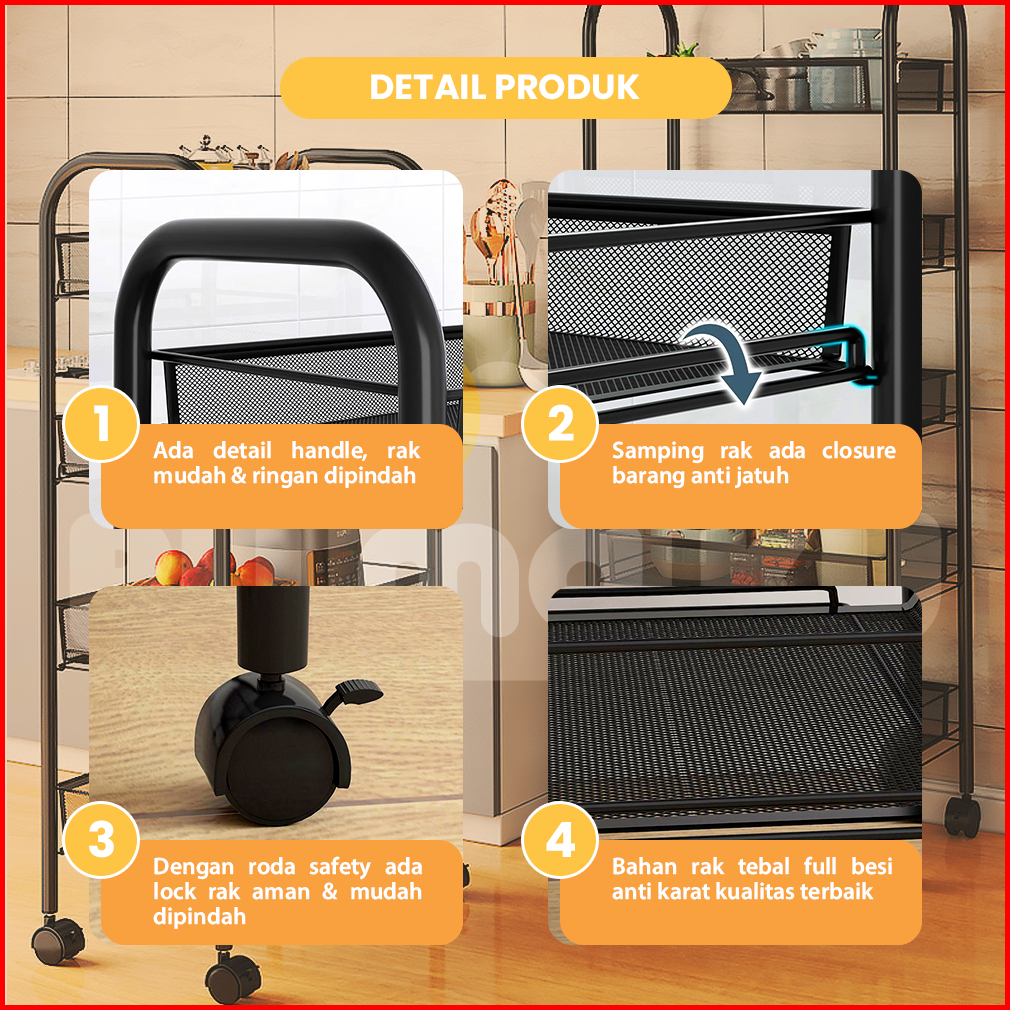 DETAIL PRODUK

1
Ada detail handle, rak mudah & ringan dipindah

2
Samping rak ada closure barang anti jatuh

3
Dengan roda safety ada lock rak aman & mudah dipindah

4
Bahan rak tebal full besi anti karat kualitas terbaik