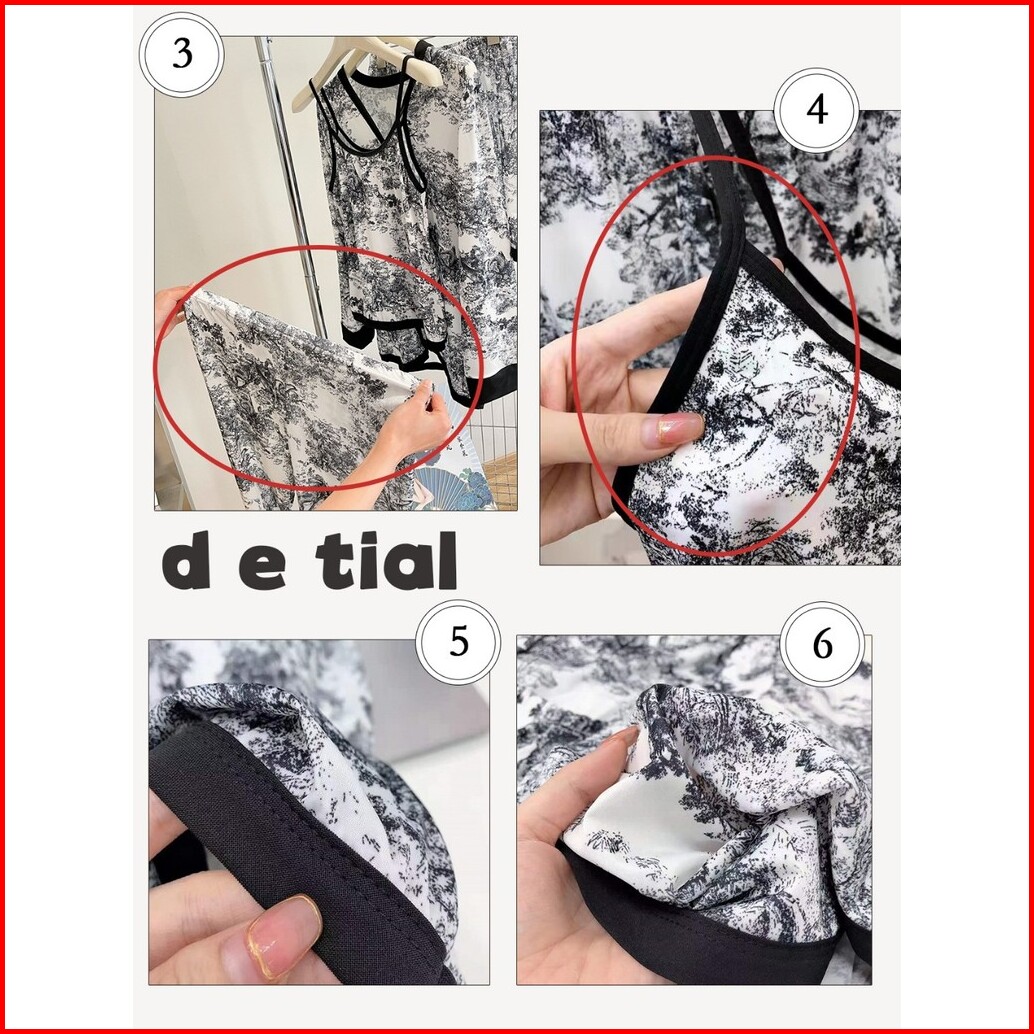 3

4

d e tial

5

6