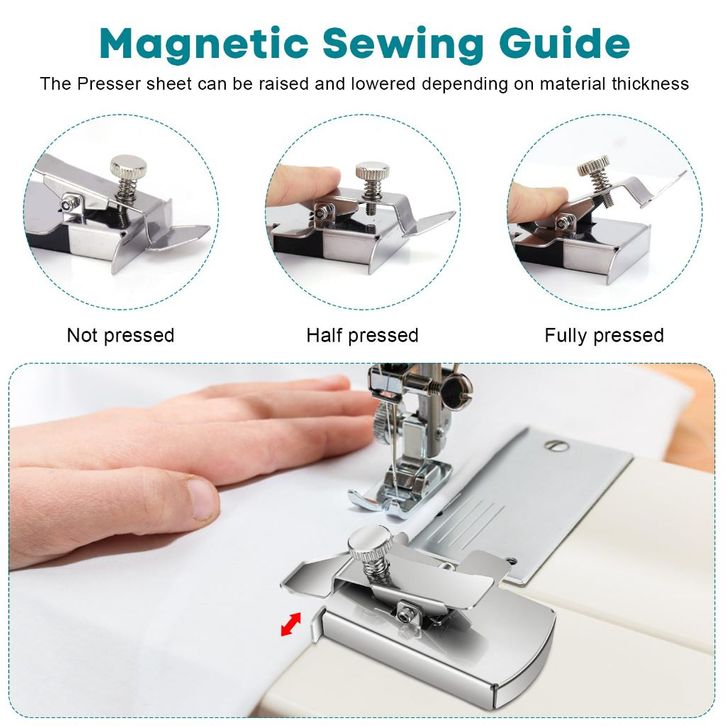 Magnetic Sewing Guide

The Presser sheet can be raised and lowered depending on material thickness

Not pressed

Half pressed

Fully pressed