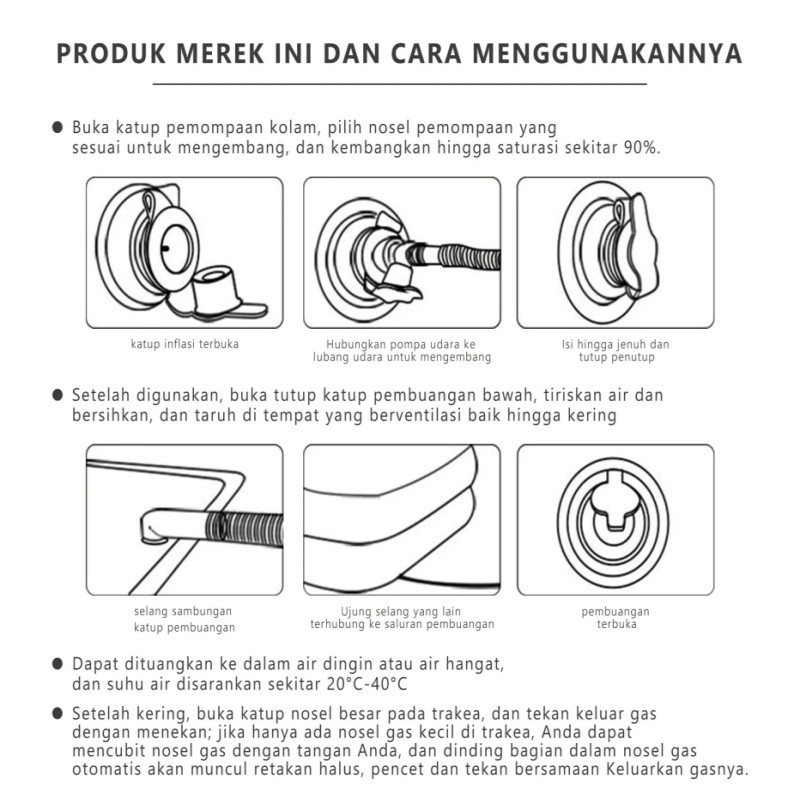 PRODUK MEREK INI DAN CARA MENGGUNAKANNYA

● Buka katup pemompaan kolam, pilih nosel pemompaan yang sesuai untuk mengembang, dan kembangkan hingga saturasi sekitar 90%.

katup inflasi terbuka

Hubungkan pompa udara ke lubang udara untuk mengembang

Isi hingga jenuh dan tutup penutup

● Setelah digunakan, buka tutup katup pembuangan bawah, tiriskan air dan bersihkan, dan taruh di tempat yang berventilasi baik hingga kering

selang sambungan katup pembuangan

Ujung selang yang lain terhubung ke saluran pembuangan

pembuangan terbuka

● Dapat dituangkan ke dalam air dingin atau air hangat, dan suhu air disarankan sekitar 20°C-40°C

● Setelah kering, buka katup nosel besar pada trakea, dan tekan keluar gas dengan menekan; jika hanya ada nosel gas kecil di trakea, Anda dapat mencubit nosel gas dengan tangan Anda, dan dinding bagian dalam nosel gas otomatis akan muncul retakan halus, pencet dan tekan bersamaan Keluarkan gasnya.