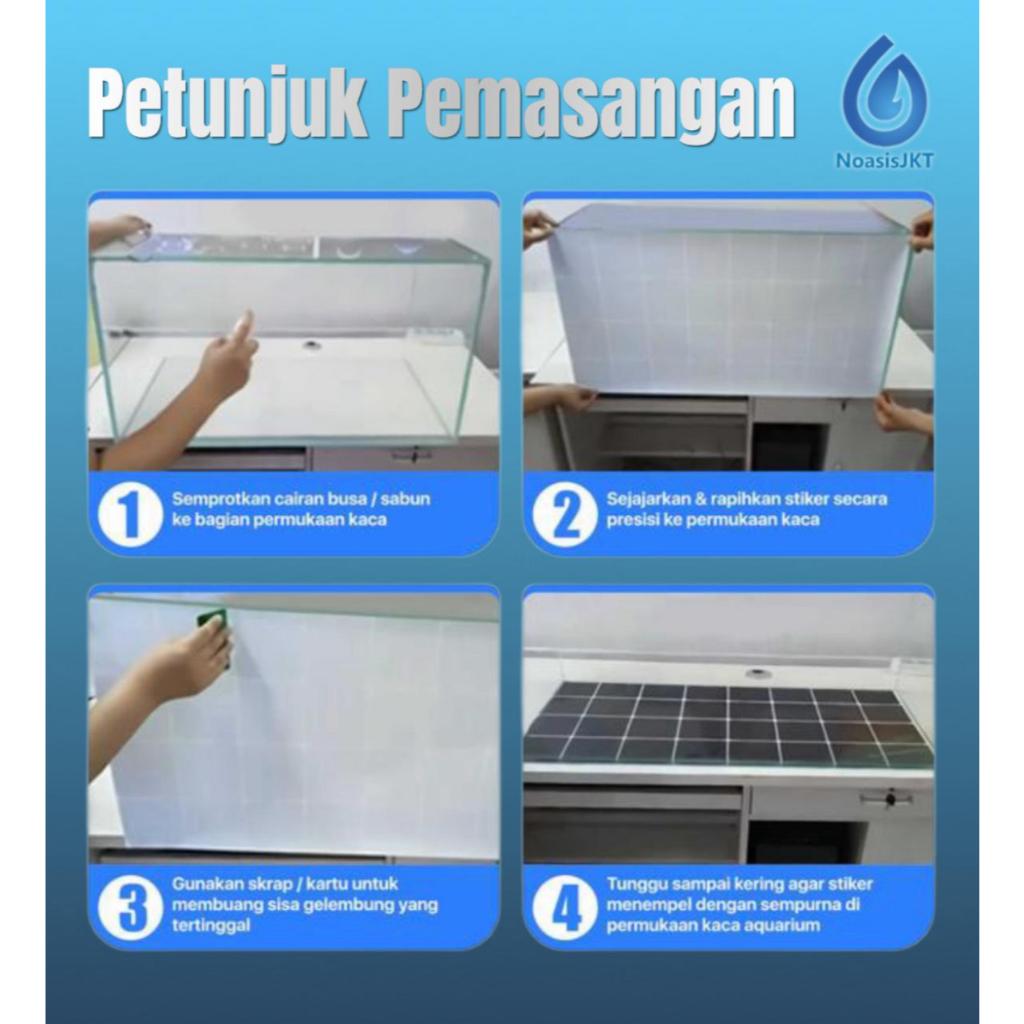 Petunjuk Pemasangan

NoasisJKT

1 Semprotkan cairan busa / sabun ke bagian permukaan kaca

2 Sejajarkan & rapihkan stiker secara presisi ke permukaan kaca

3 Gunakan skrap / kartu untuk membuang sisa gelembung yang tertinggal

4 Tunggu sampai kering agar stiker menempel dengan sempurna di permukaan kaca aquarium