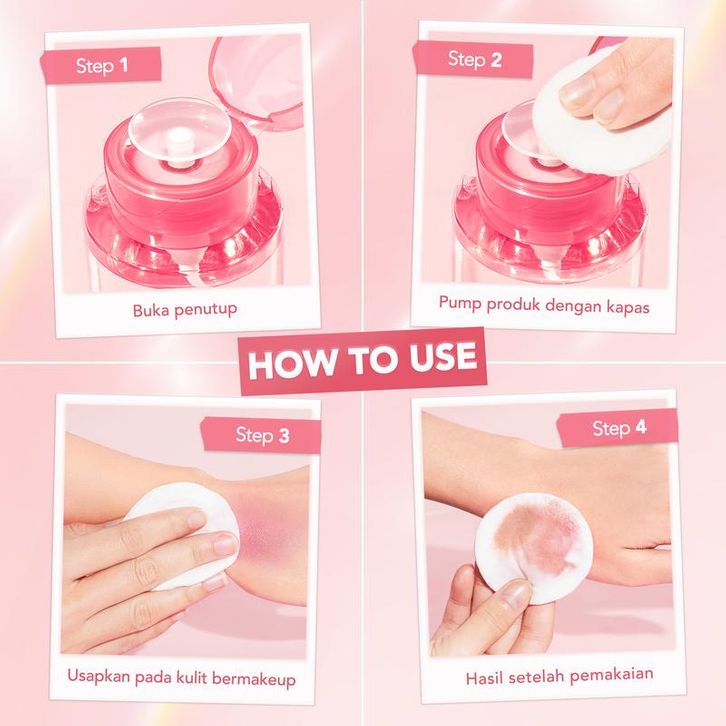 Step 1

Buka penutup

Step 2

Pump produk dengan kapas

HOW TO USE

Step 3

Usapkan pada kulit bermakeup

Step 4

Hasil setelah pemakaian