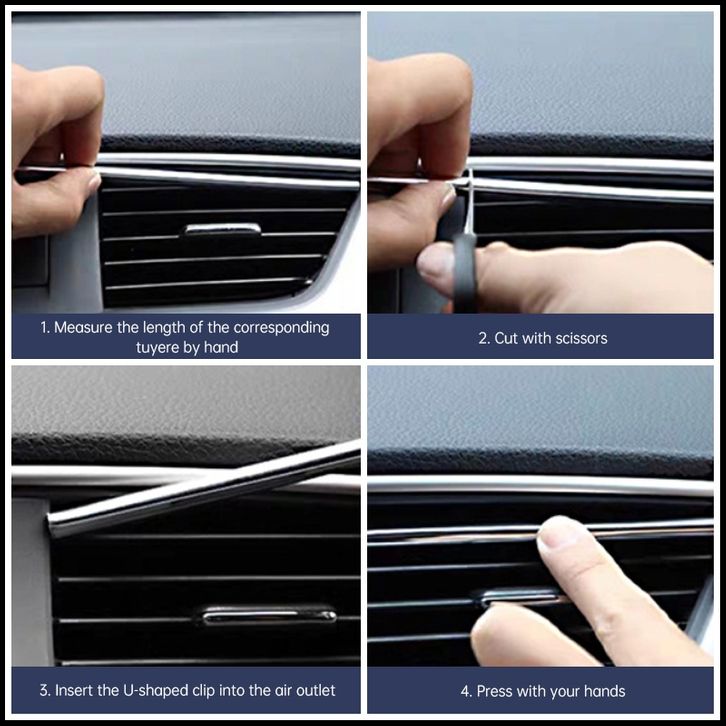 1. Measure the length of the corresponding tuyere by hand

2. Cut with scissors

3. Insert the U-shaped clip into the air outlet

4. Press with your hands