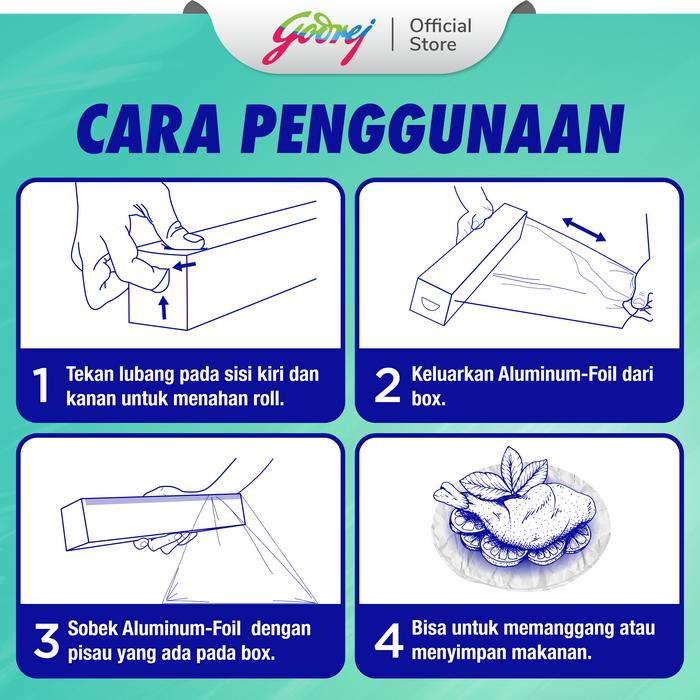 Godrej | Official Store

CARA PENGGUNAAN

1 Tekan lubang pada sisi kiri dan kanan untuk menahan roll.

2 Keluarkan Aluminum-Foil dari box.

3 Sobek Aluminum-Foil dengan pisau yang ada pada box.

4 Bisa untuk memanggang atau menyimpan makanan.