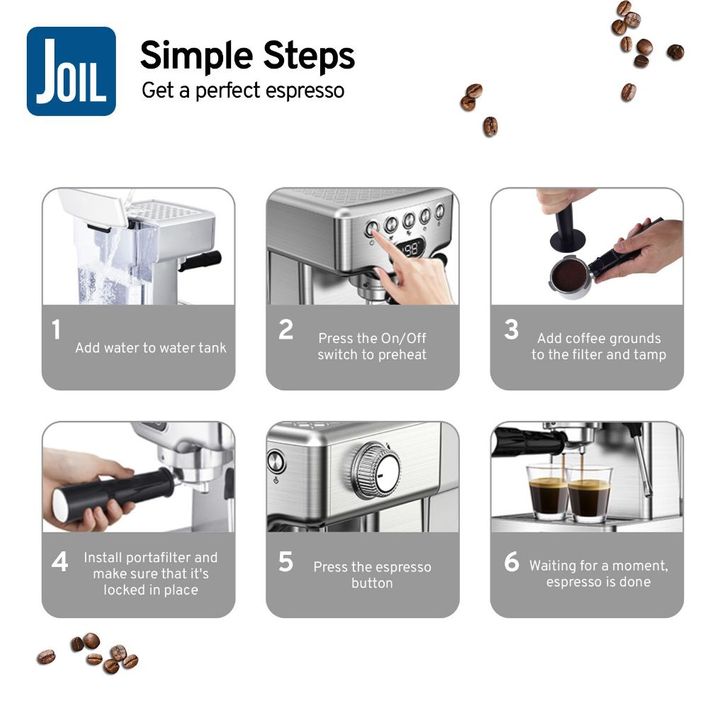 JOIL

Simple Steps
Get a perfect espresso

1 Add water to water tank

2 Press the On/Off switch to preheat

3 Add coffee grounds to the filter and tamp

4 Install portafilter and make sure that it's locked in place

5 Press the espresso button

6 Waiting for a moment, espresso is done