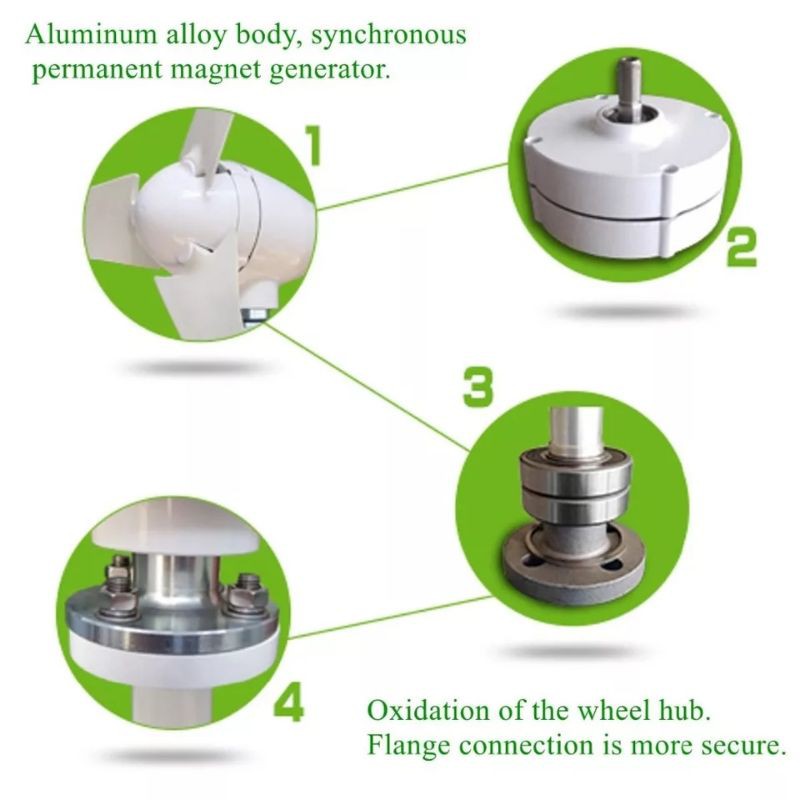 Aluminum alloy body, synchronous permanent magnet generator.

1

2

3

4

Oxidation of the wheel hub.
Flange connection is more secure.