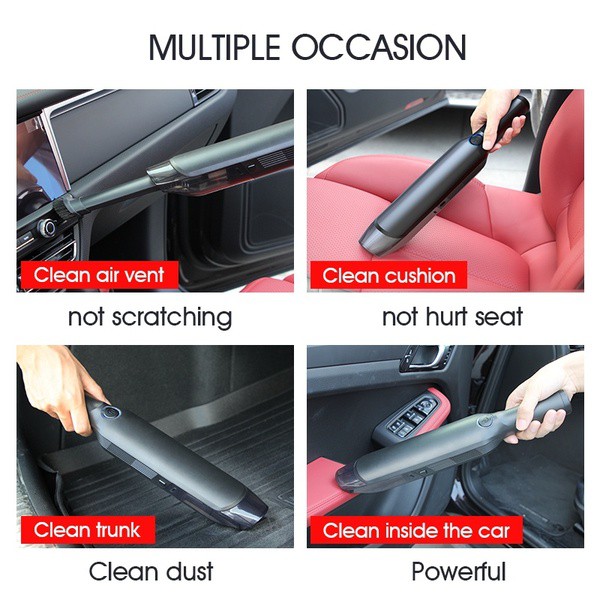 MULTIPLE OCCASION

Clean air vent

not scratching

Clean cushion

not hurt seat

Clean trunk

Clean dust

Clean inside the car

Powerful