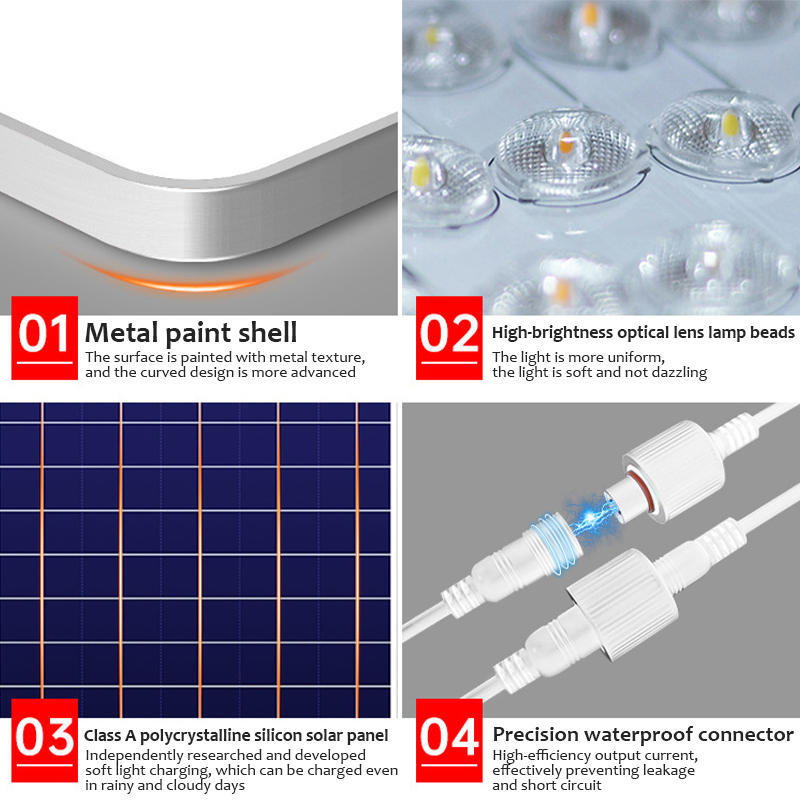 01 Metal paint shell
The surface is painted with metal texture, and the curved design is more advanced

02 High-brightness optical lens lamp beads
The light is more uniform, the light is soft and not dazzling

03 Class A polycrystalline silicon solar panel
Independently researched and developed soft light charging, which can be charged even in rainy and cloudy days

04 Precision waterproof connector
High-efficiency output current, effectively preventing leakage and short circuit