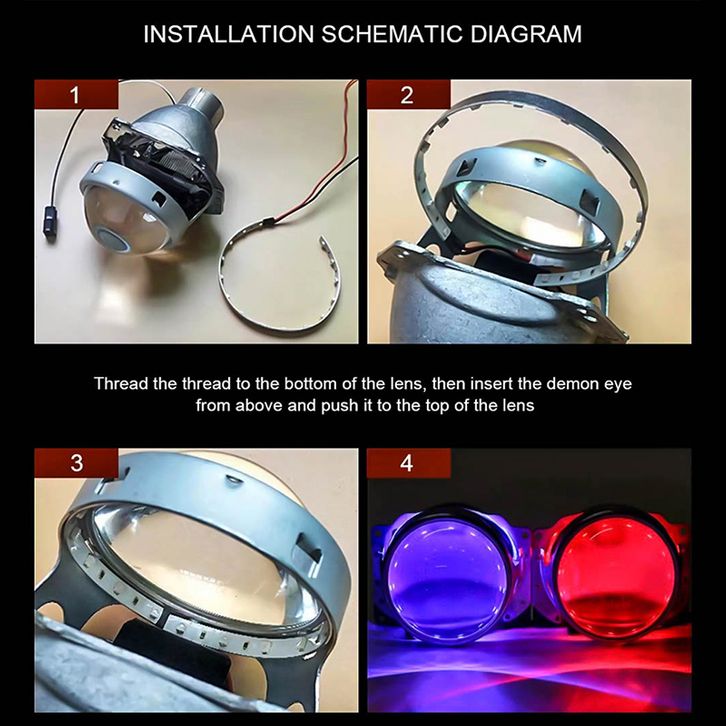 INSTALLATION SCHEMATIC DIAGRAM

1

2

Thread the thread to the bottom of the lens, then insert the demon eye from above and push it to the top of the lens

3

4