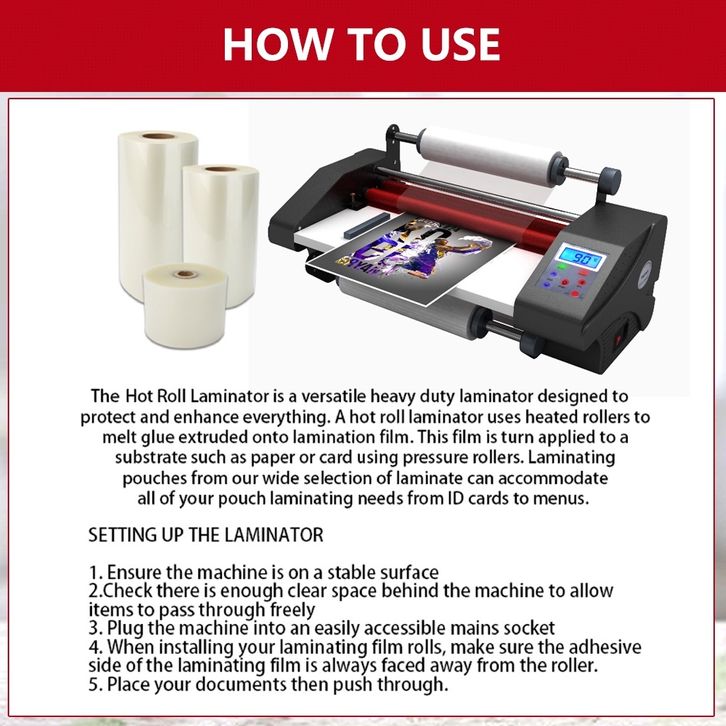 HOW TO USE

98

The Hot Roll Laminator is a versatile heavy duty laminator designed to protect and enhance everything. A hot roll laminator uses heated rollers to melt glue extruded onto lamination film. This film is turn applied to a substrate such as paper or card using pressure rollers. Laminating pouches from our wide selection of laminate can accommodate all of your pouch laminating needs from ID cards to menus.

SETTING UP THE LAMINATOR

1. Ensure the machine is on a stable surface
2.Check there is enough clear space behind the machine to allow items to pass through freely
3. Plug the machine into an easily accessible mains socket
4. When installing your laminating film rolls, make sure the adhesive side of the laminating film is always faced away from the roller.
5. Place your documents then push through.